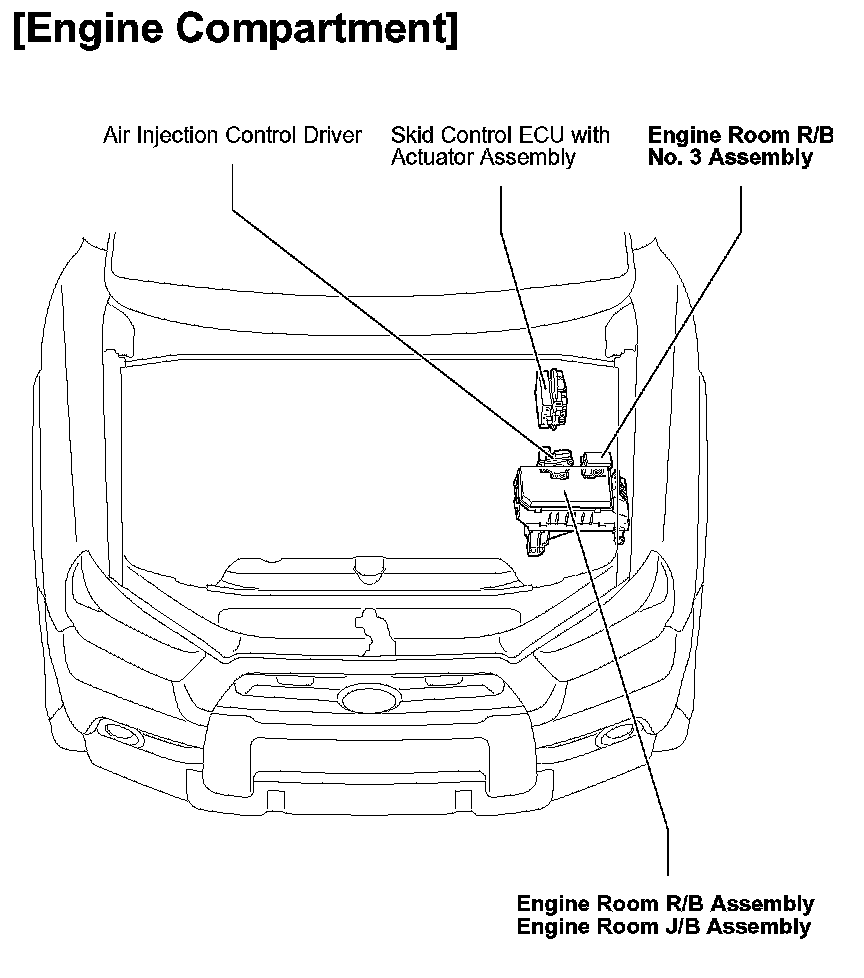 [Engine Compartment]

Air Injection Control Driver

Skid Control ECU with Actuator Assembly

Engine Room R/B No. 3 Assembly

Engine Room R/B Assembly
Engine Room J/B Assembly