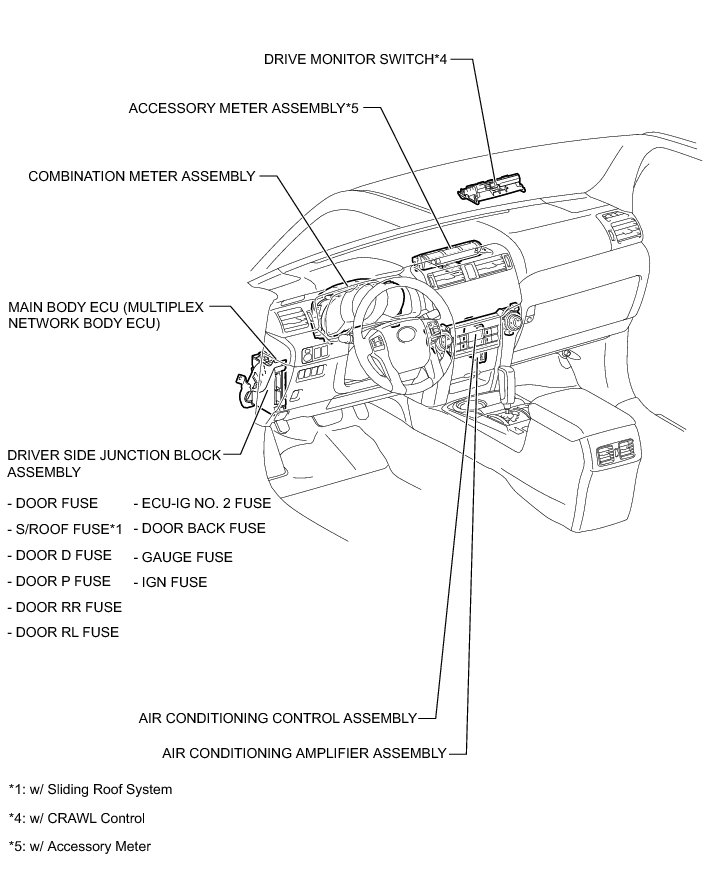 DRIVE MONITOR SWITCH*4

ACCESSORY METER ASSEMBLY*5

COMBINATION METER ASSEMBLY

MAIN BODY ECU (MULTIPLEX NETWORK BODY ECU)

DRIVER SIDE JUNCTION BLOCK ASSEMBLY

- DOOR FUSE
- S/ROOF FUSE*1
- DOOR D FUSE
- DOOR P FUSE
- DOOR RR FUSE
- DOOR RL FUSE

- ECU-IG NO. 2 FUSE
- DOOR BACK FUSE
- GAUGE FUSE
- IGN FUSE

AIR CONDITIONING CONTROL ASSEMBLY

AIR CONDITIONING AMPLIFIER ASSEMBLY

*1: w/ Sliding Roof System

*4: w/ CRAWL Control

*5: w/ Accessory Meter