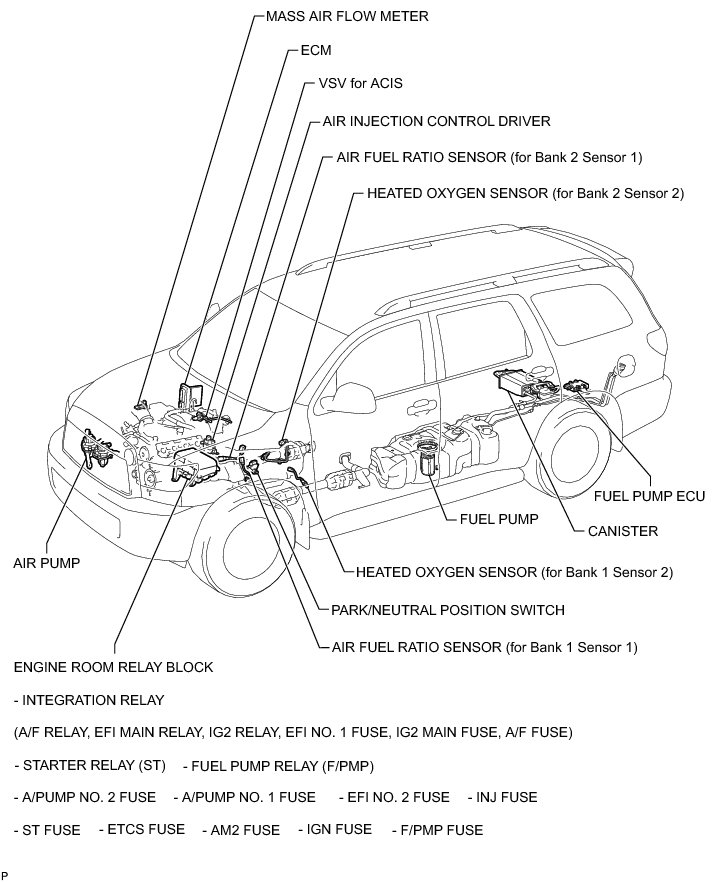 MASS AIR FLOW METER

ECM

VSV for ACIS

AIR INJECTION CONTROL DRIVER

AIR FUEL RATIO SENSOR (for Bank 2 Sensor 1)

HEATED OXYGEN SENSOR (for Bank 2 Sensor 2)

FUEL PUMP ECU

FUEL PUMP

CANISTER

AIR PUMP

HEATED OXYGEN SENSOR (for Bank 1 Sensor 2)

PARK/NEUTRAL POSITION SWITCH

AIR FUEL RATIO SENSOR (for Bank 1 Sensor 1)

ENGINE ROOM RELAY BLOCK

- INTEGRATION RELAY

(A/F RELAY, EFI MAIN RELAY, IG2 RELAY, EFI NO. 1 FUSE, IG2 MAIN FUSE, A/F FUSE)

- STARTER RELAY (ST) - FUEL PUMP RELAY (F/PMP)

- A/PUMP NO. 2 FUSE - A/PUMP NO. 1 FUSE - EFI NO. 2 FUSE - INJ FUSE

- ST FUSE - ETCS FUSE - AM2 FUSE - IGN FUSE - F/PMP FUSE

P