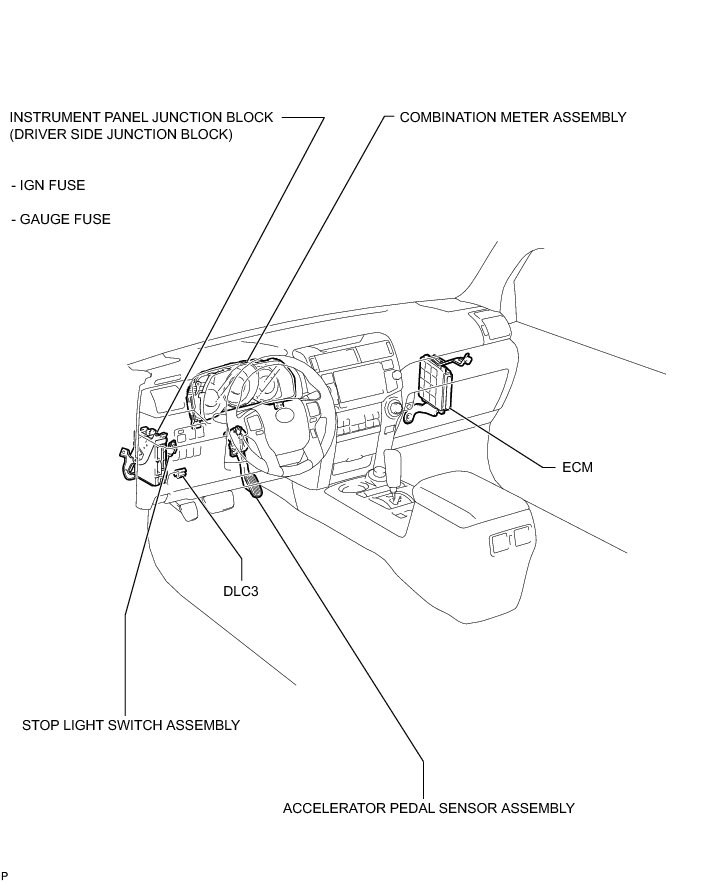 INSTRUMENT PANEL JUNCTION BLOCK (DRIVER SIDE JUNCTION BLOCK)

- IGN FUSE

- GAUGE FUSE

COMBINATION METER ASSEMBLY

ECM

DLC3

STOP LIGHT SWITCH ASSEMBLY

ACCELERATOR PEDAL SENSOR ASSEMBLY

P