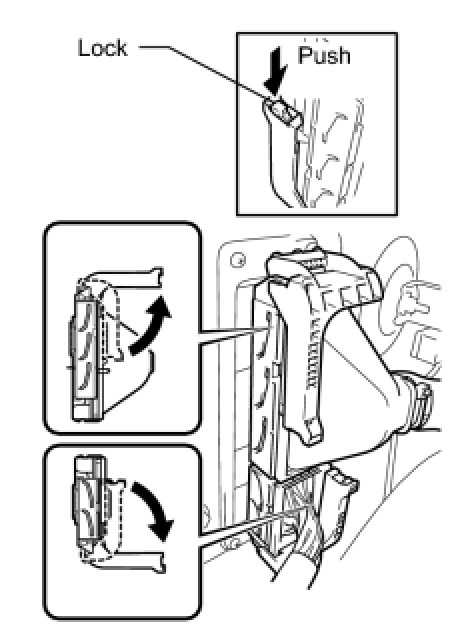 Lock

Push