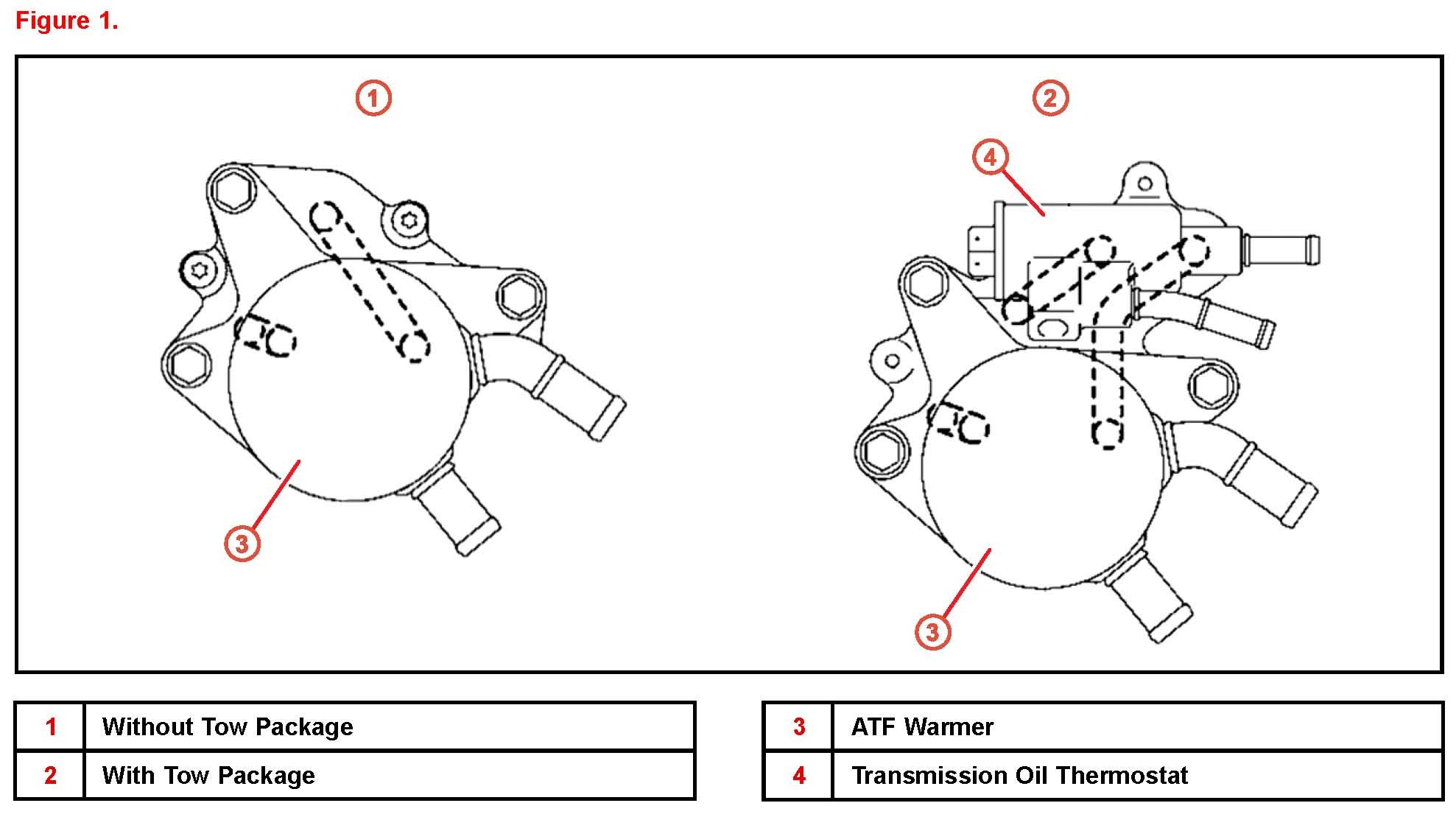 Figure 1.

1

2

4

3

3

| 1 | Without Tow Package |
|---|---|
| 2 | With Tow Package |

| 3 | ATF Warmer |
|---|---|
| 4 | Transmission Oil Thermostat |