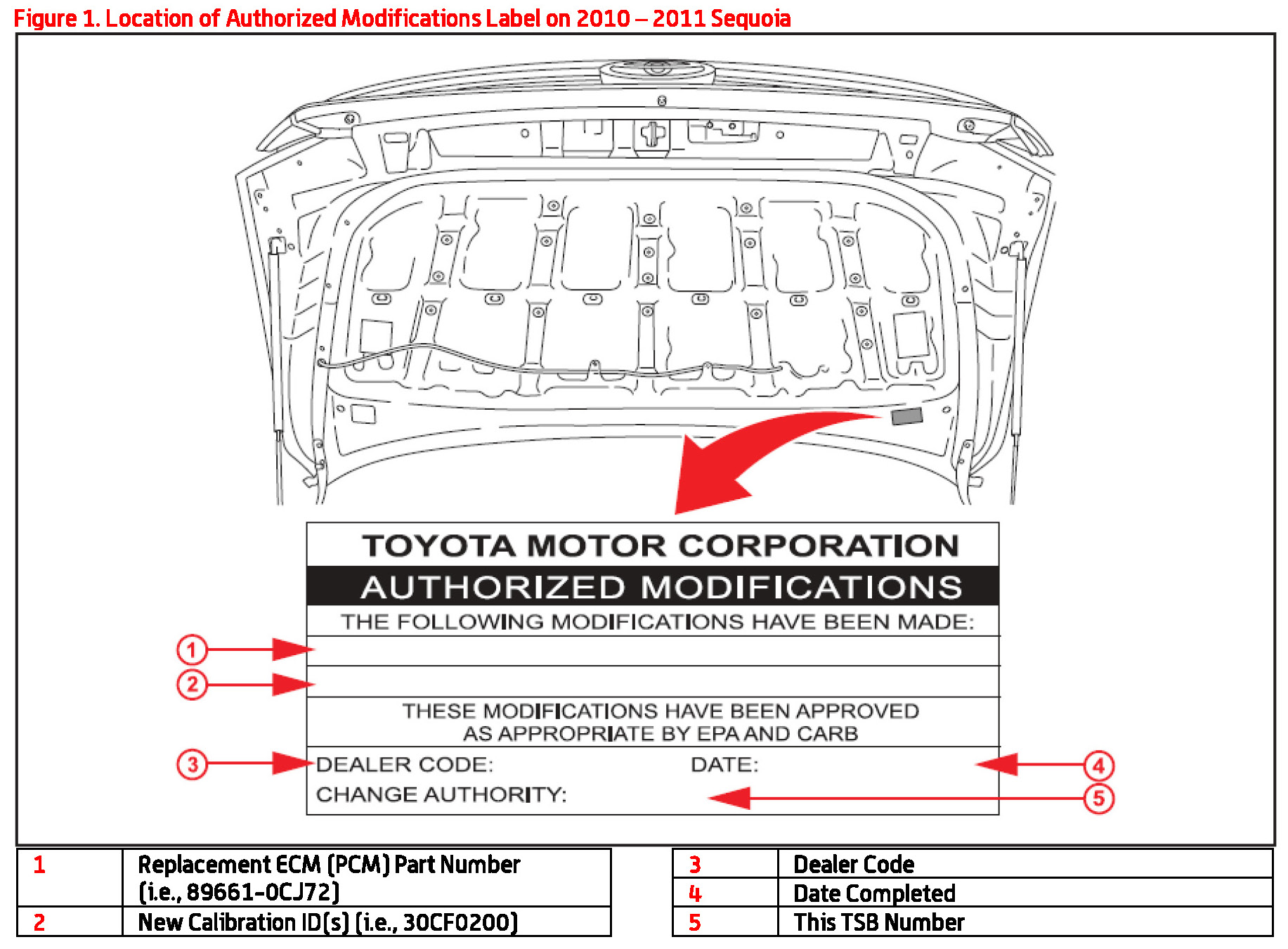 Figure 1. Location of Authorized Modifications Label on 2010 – 2011 Sequoia

TOYOTA MOTOR CORPORATION
AUTHORIZED MODIFICATIONS
THE FOLLOWING MODIFICATIONS HAVE BEEN MADE:

1

2

THESE MODIFICATIONS HAVE BEEN APPROVED AS APPROPRIATE BY EPA AND CARB

3 DEALER CODE: DATE: 4

CHANGE AUTHORITY: 5

| 1 | Replacement ECM (PCM) Part Number (i.e., 89661-0CJ72) |
|---|---|
| 2 | New Calibration ID(s) (i.e., 30CF0200) |

| 3 | Dealer Code |
|---|---|
| 4 | Date Completed |
| 5 | This TSB Number |