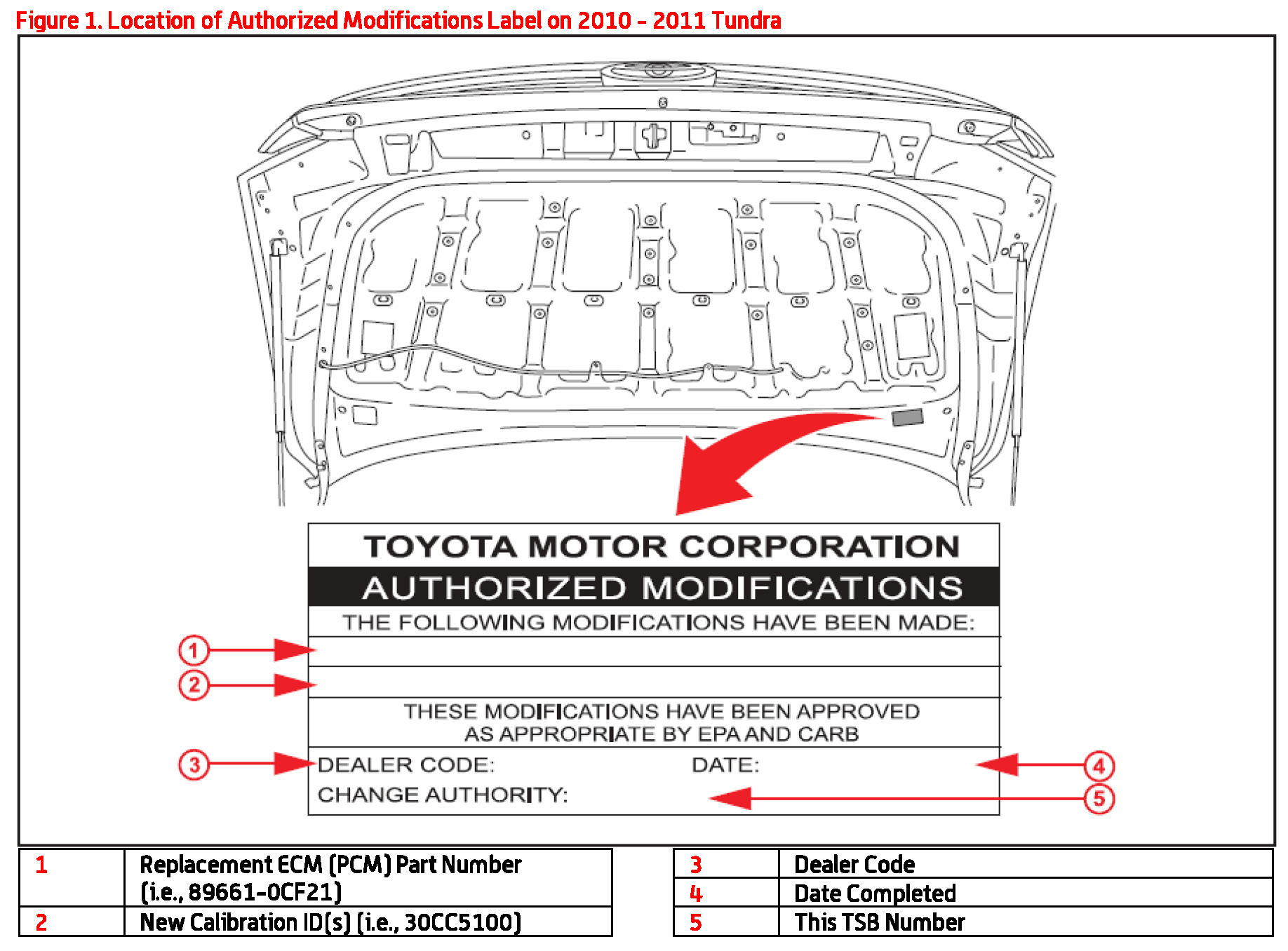 Figure 1. Location of Authorized Modifications Label on 2010 – 2011 Tundra

TOYOTA MOTOR CORPORATION

AUTHORIZED MODIFICATIONS

THE FOLLOWING MODIFICATIONS HAVE BEEN MADE:

1

2

THESE MODIFICATIONS HAVE BEEN APPROVED AS APPROPRIATE BY EPA AND CARB

3

DEALER CODE:

DATE:

4

CHANGE AUTHORITY:

5

| 1 | Replacement ECM (PCM) Part Number (i.e., 89661-0CF21) |
|---|---|
| 2 | New Calibration ID(s) (i.e., 30CC5100) |

| 3 | Dealer Code |
|---|---|
| 4 | Date Completed |
| 5 | This TSB Number |