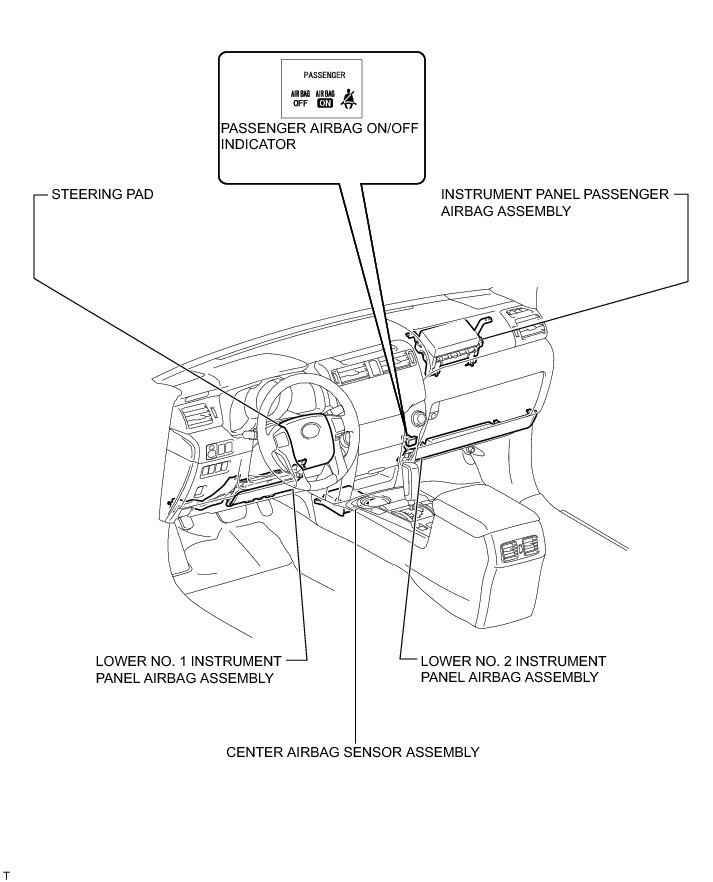 PASSENGER

AIR BAG OFF AIR BAG ON

PASSENGER AIRBAG ON/OFF INDICATOR

STEERING PAD

INSTRUMENT PANEL PASSENGER AIRBAG ASSEMBLY

LOWER NO. 1 INSTRUMENT PANEL AIRBAG ASSEMBLY

LOWER NO. 2 INSTRUMENT PANEL AIRBAG ASSEMBLY

CENTER AIRBAG SENSOR ASSEMBLY

T