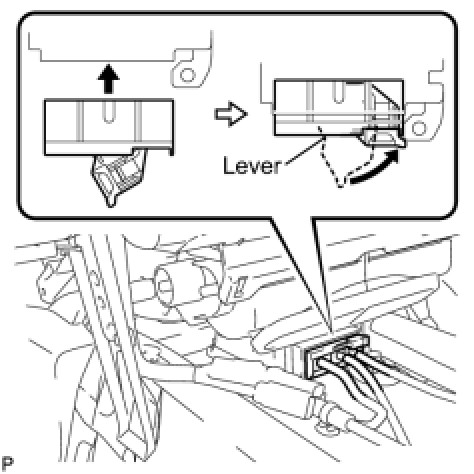 Lever

P