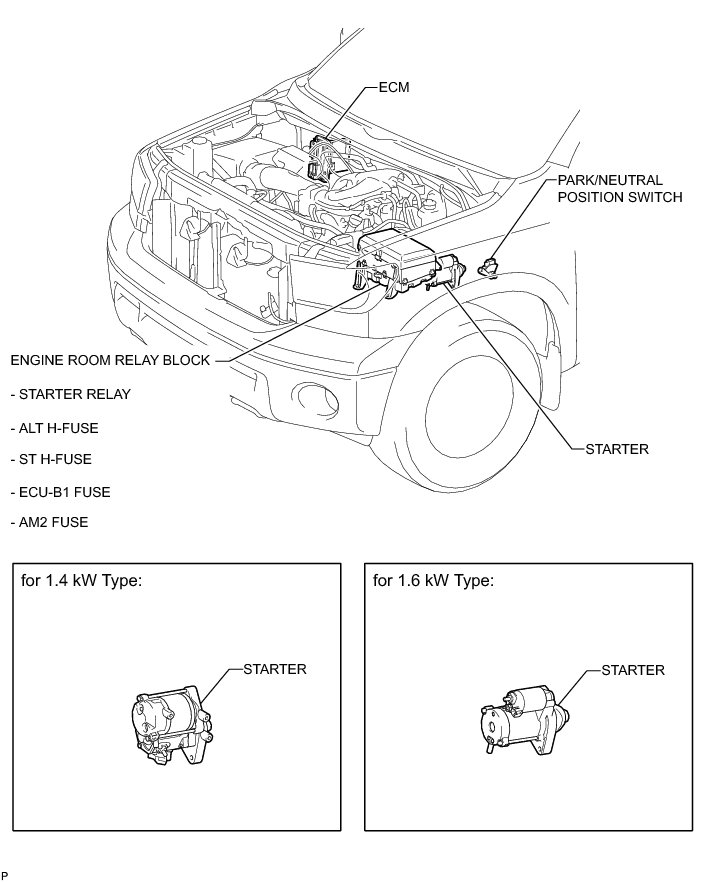 ECM

PARK/NEUTRAL POSITION SWITCH

ENGINE ROOM RELAY BLOCK

- STARTER RELAY

- ALT H-FUSE

- ST H-FUSE

- ECU-B1 FUSE

- AM2 FUSE

STARTER

for 1.4 kW Type:

STARTER

for 1.6 kW Type:

STARTER

P