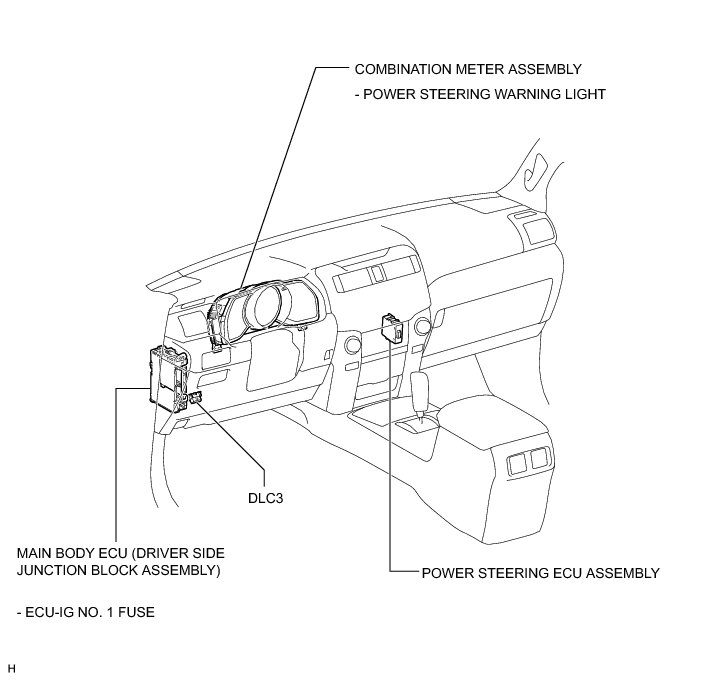 COMBINATION METER ASSEMBLY
- POWER STEERING WARNING LIGHT

DLC3

MAIN BODY ECU (DRIVER SIDE JUNCTION BLOCK ASSEMBLY)

- ECU-IG NO. 1 FUSE

POWER STEERING ECU ASSEMBLY

H