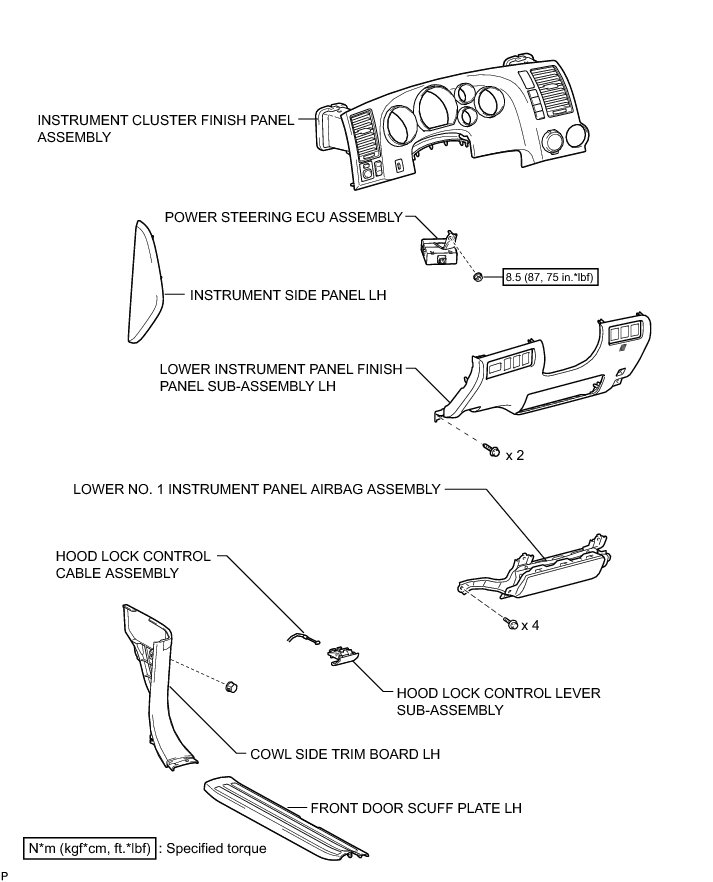 INSTRUMENT CLUSTER FINISH PANEL ASSEMBLY

POWER STEERING ECU ASSEMBLY

8.5 (87, 75 in.*lbf)

INSTRUMENT SIDE PANEL LH

LOWER INSTRUMENT PANEL FINISH PANEL SUB-ASSEMBLY LH

x 2

LOWER NO. 1 INSTRUMENT PANEL AIRBAG ASSEMBLY

HOOD LOCK CONTROL CABLE ASSEMBLY

x 4

HOOD LOCK CONTROL LEVER SUB-ASSEMBLY

COWL SIDE TRIM BOARD LH

FRONT DOOR SCUFF PLATE LH

N*m (kgf*cm, ft.*lbf) : Specified torque

P