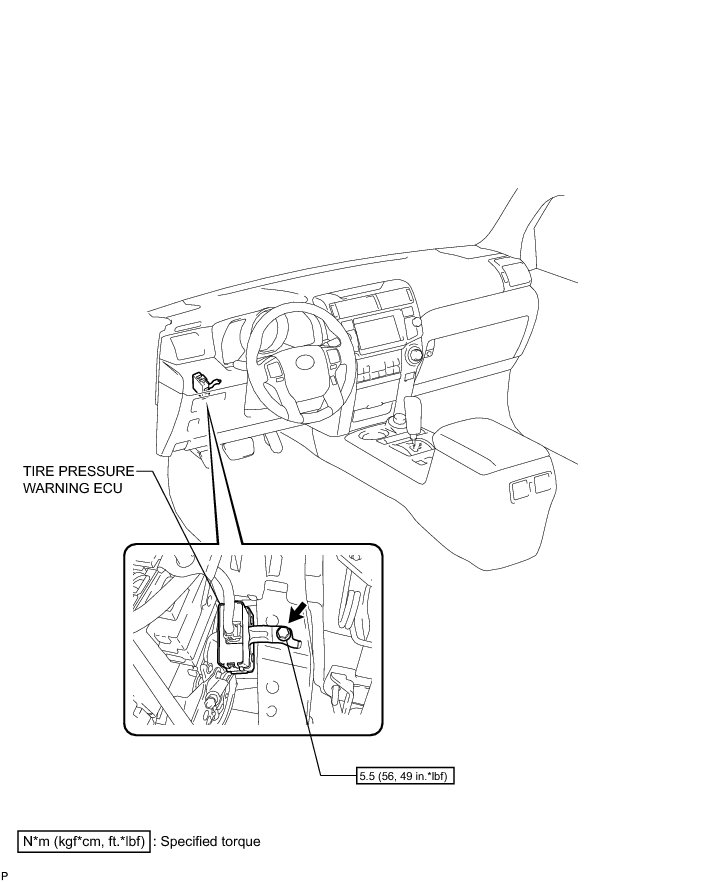 TIRE PRESSURE WARNING ECU

5.5 (56, 49 in.*lbf)

N*m (kgf*cm, ft.*lbf) : Specified torque

P