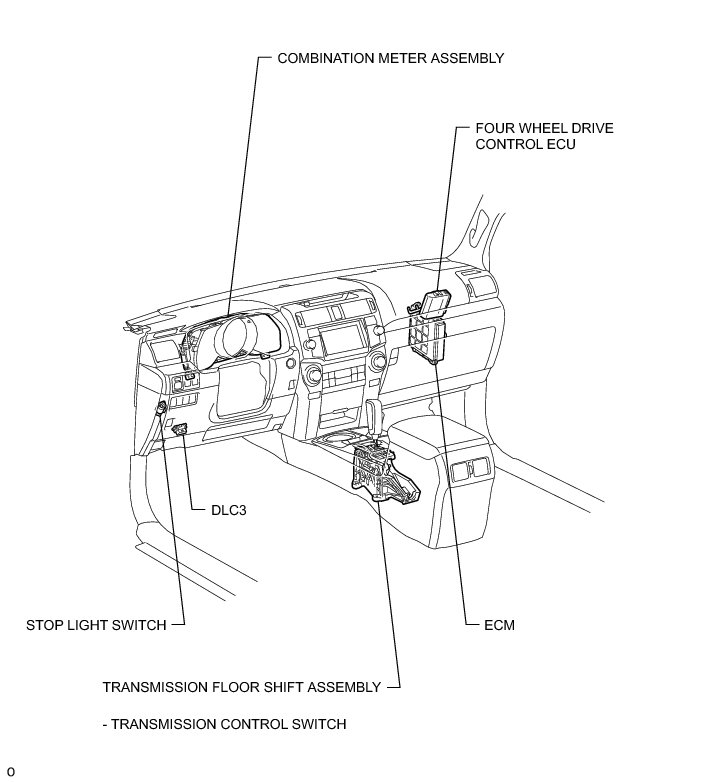 COMBINATION METER ASSEMBLY

FOUR WHEEL DRIVE CONTROL ECU

DLC3

STOP LIGHT SWITCH

ECM

TRANSMISSION FLOOR SHIFT ASSEMBLY

- TRANSMISSION CONTROL SWITCH

o