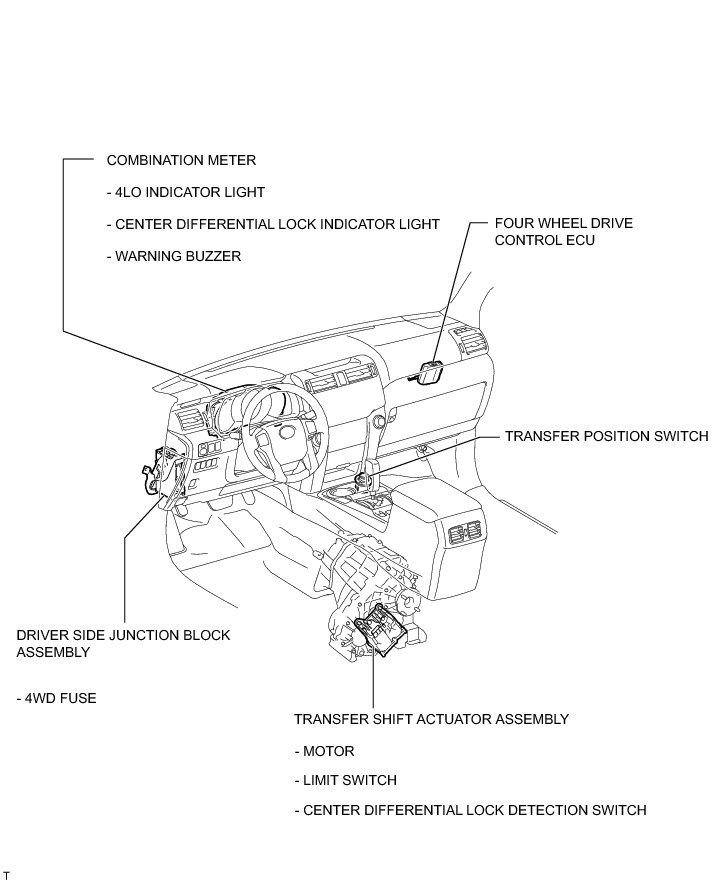 COMBINATION METER

- 4LO INDICATOR LIGHT

- CENTER DIFFERENTIAL LOCK INDICATOR LIGHT

- WARNING BUZZER

FOUR WHEEL DRIVE CONTROL ECU

TRANSFER POSITION SWITCH

DRIVER SIDE JUNCTION BLOCK ASSEMBLY

- 4WD FUSE

TRANSFER SHIFT ACTUATOR ASSEMBLY

- MOTOR

- LIMIT SWITCH

- CENTER DIFFERENTIAL LOCK DETECTION SWITCH

T