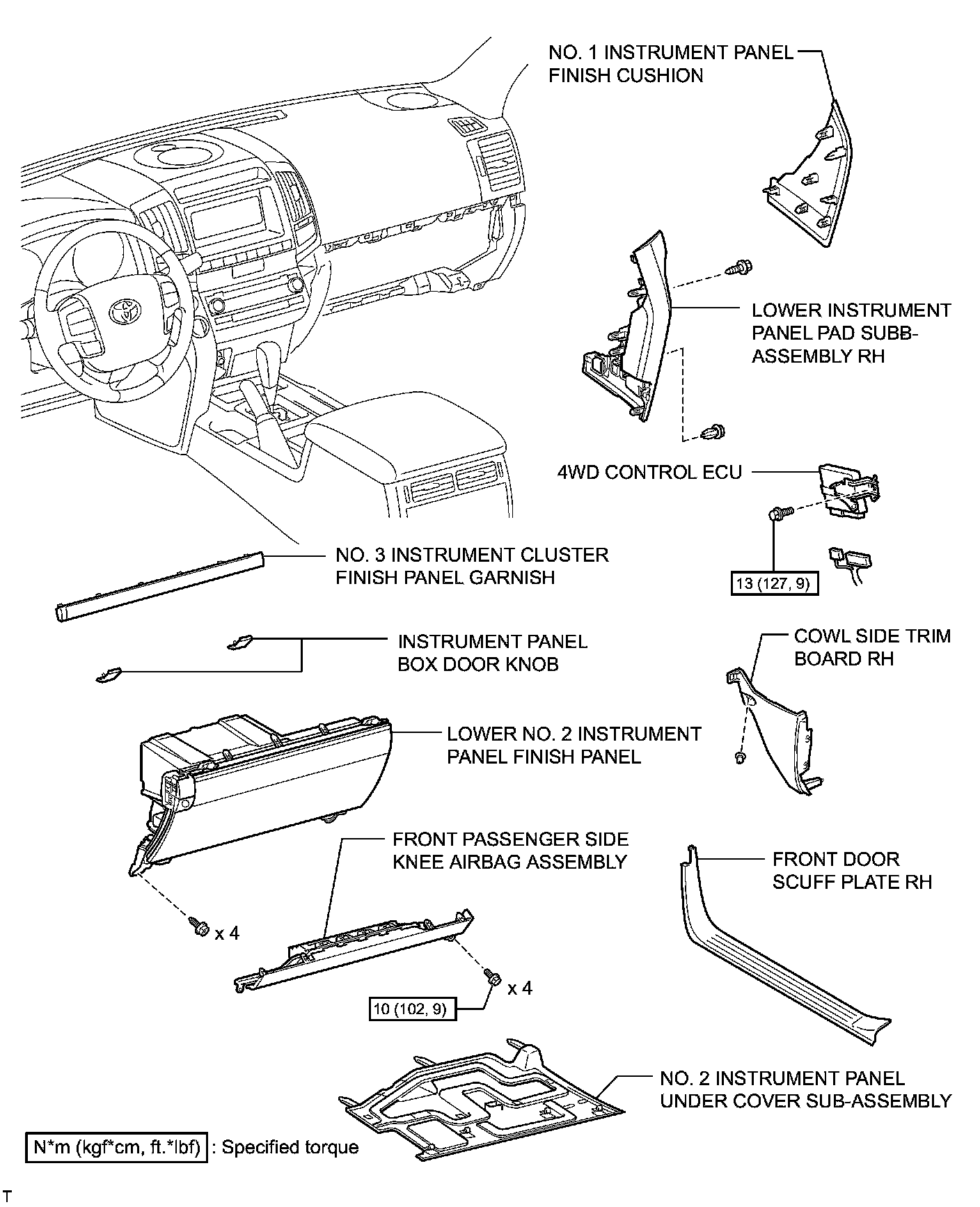 NO. 1 INSTRUMENT PANEL FINISH CUSHION

LOWER INSTRUMENT PANEL PAD SUBB-ASSEMBLY RH

4WD CONTROL ECU

13 (127, 9)

NO. 3 INSTRUMENT CLUSTER FINISH PANEL GARNISH

INSTRUMENT PANEL BOX DOOR KNOB

COWL SIDE TRIM BOARD RH

LOWER NO. 2 INSTRUMENT PANEL FINISH PANEL

FRONT PASSENGER SIDE KNEE AIRBAG ASSEMBLY

FRONT DOOR SCUFF PLATE RH

x 4

x 4

10 (102, 9)

NO. 2 INSTRUMENT PANEL UNDER COVER SUB-ASSEMBLY

N*m (kgf*cm, ft.*lbf) : Specified torque

T