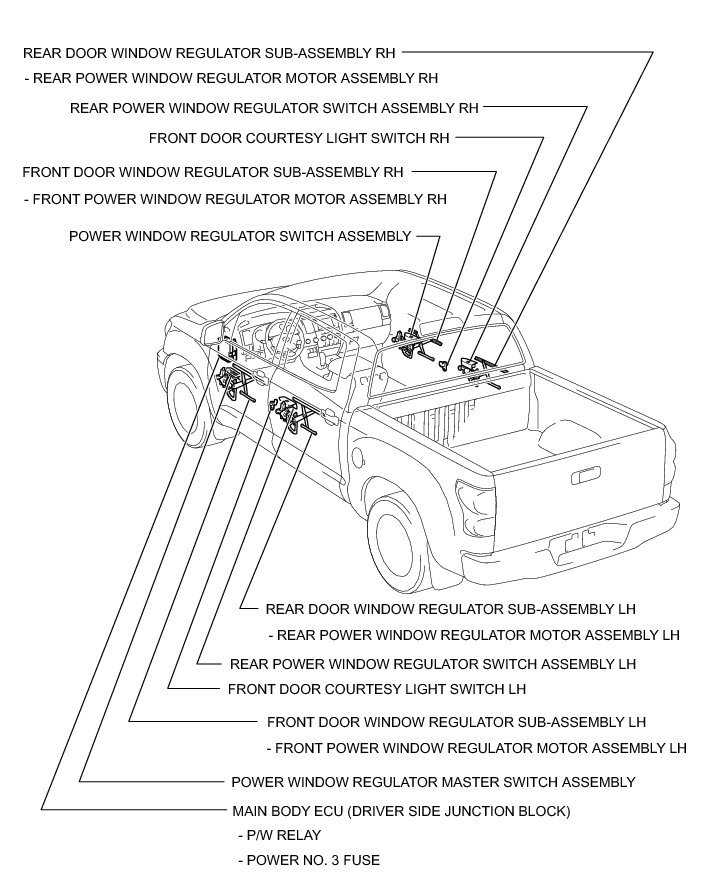 REAR DOOR WINDOW REGULATOR SUB-ASSEMBLY RH
- REAR POWER WINDOW REGULATOR MOTOR ASSEMBLY RH

REAR POWER WINDOW REGULATOR SWITCH ASSEMBLY RH

FRONT DOOR COURTESY LIGHT SWITCH RH

FRONT DOOR WINDOW REGULATOR SUB-ASSEMBLY RH
- FRONT POWER WINDOW REGULATOR MOTOR ASSEMBLY RH

POWER WINDOW REGULATOR SWITCH ASSEMBLY

REAR DOOR WINDOW REGULATOR SUB-ASSEMBLY LH
- REAR POWER WINDOW REGULATOR MOTOR ASSEMBLY LH

REAR POWER WINDOW REGULATOR SWITCH ASSEMBLY LH

FRONT DOOR COURTESY LIGHT SWITCH LH

FRONT DOOR WINDOW REGULATOR SUB-ASSEMBLY LH
- FRONT POWER WINDOW REGULATOR MOTOR ASSEMBLY LH

POWER WINDOW REGULATOR MASTER SWITCH ASSEMBLY

MAIN BODY ECU (DRIVER SIDE JUNCTION BLOCK)
- P/W RELAY
- POWER NO. 3 FUSE