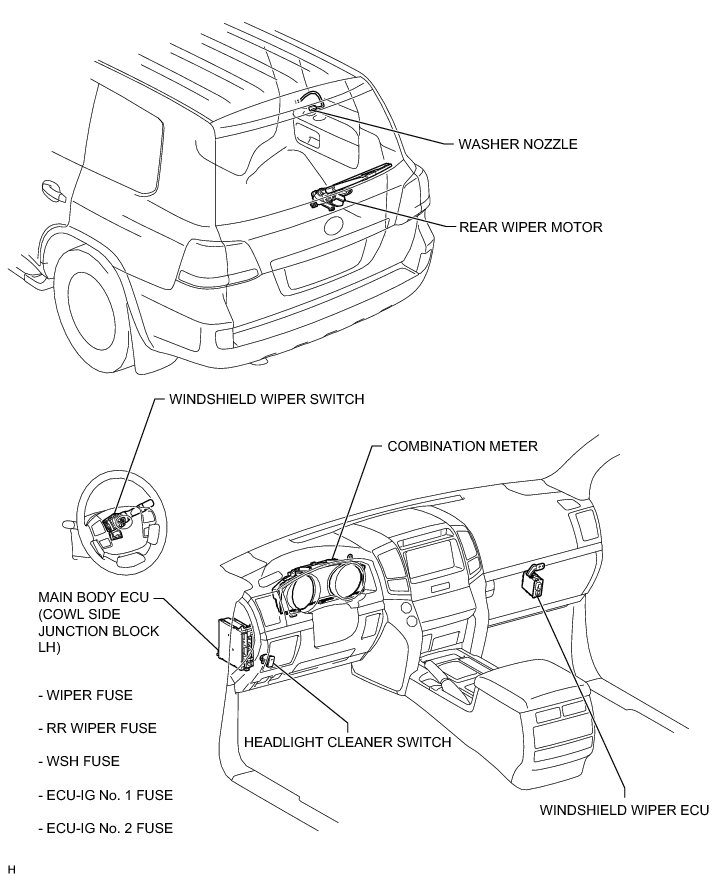 WASHER NOZZLE

REAR WIPER MOTOR

WINDSHIELD WIPER SWITCH

COMBINATION METER

MAIN BODY ECU (COWL SIDE JUNCTION BLOCK LH)

- WIPER FUSE

- RR WIPER FUSE

- WSH FUSE

- ECU-IG No. 1 FUSE

- ECU-IG No. 2 FUSE

HEADLIGHT CLEANER SWITCH

WINDSHIELD WIPER ECU

H