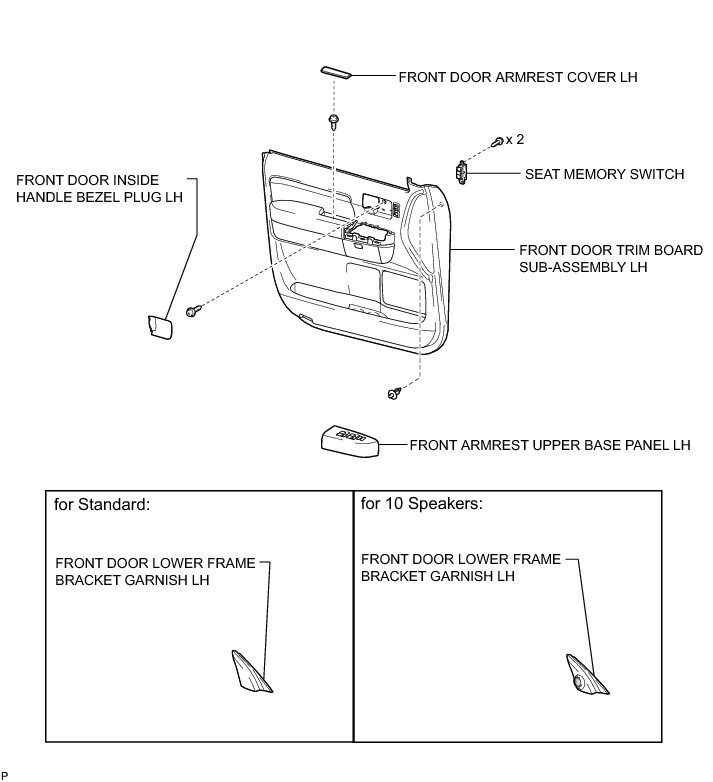 FRONT DOOR ARMREST COVER LH

x 2

SEAT MEMORY SWITCH

FRONT DOOR INSIDE HANDLE BEZEL PLUG LH

FRONT DOOR TRIM BOARD SUB-ASSEMBLY LH

FRONT ARMREST UPPER BASE PANEL LH

for Standard:

FRONT DOOR LOWER FRAME BRACKET GARNISH LH

for 10 Speakers:

FRONT DOOR LOWER FRAME BRACKET GARNISH LH

P