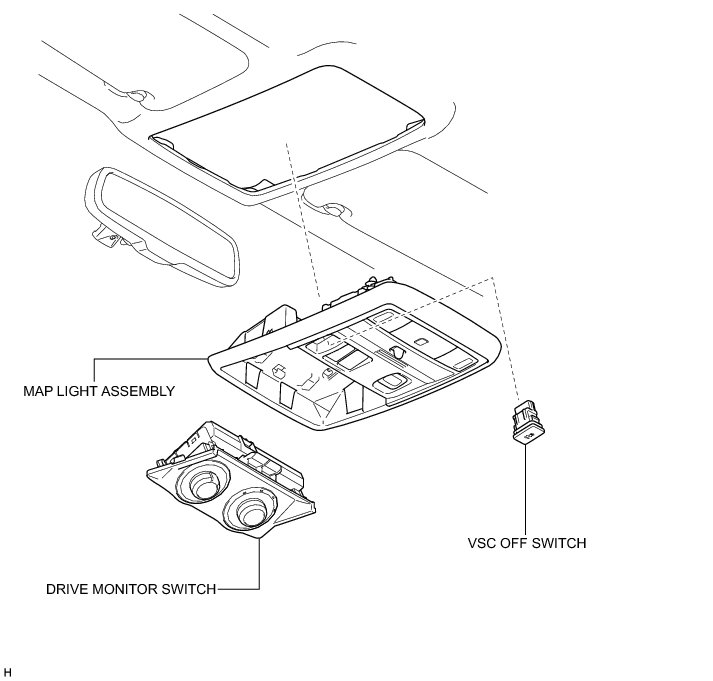 MAP LIGHT ASSEMBLY

VSC OFF SWITCH

DRIVE MONITOR SWITCH

H