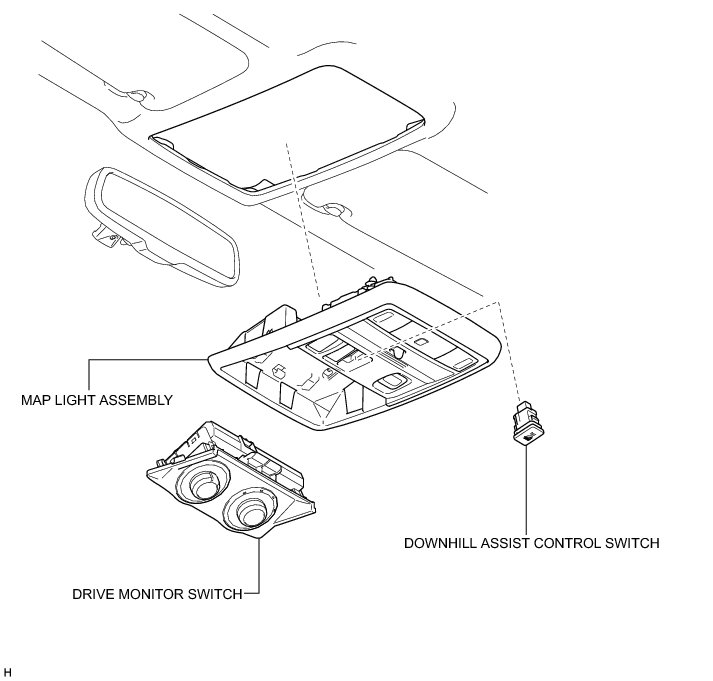 MAP LIGHT ASSEMBLY

DOWNHILL ASSIST CONTROL SWITCH

DRIVE MONITOR SWITCH

H