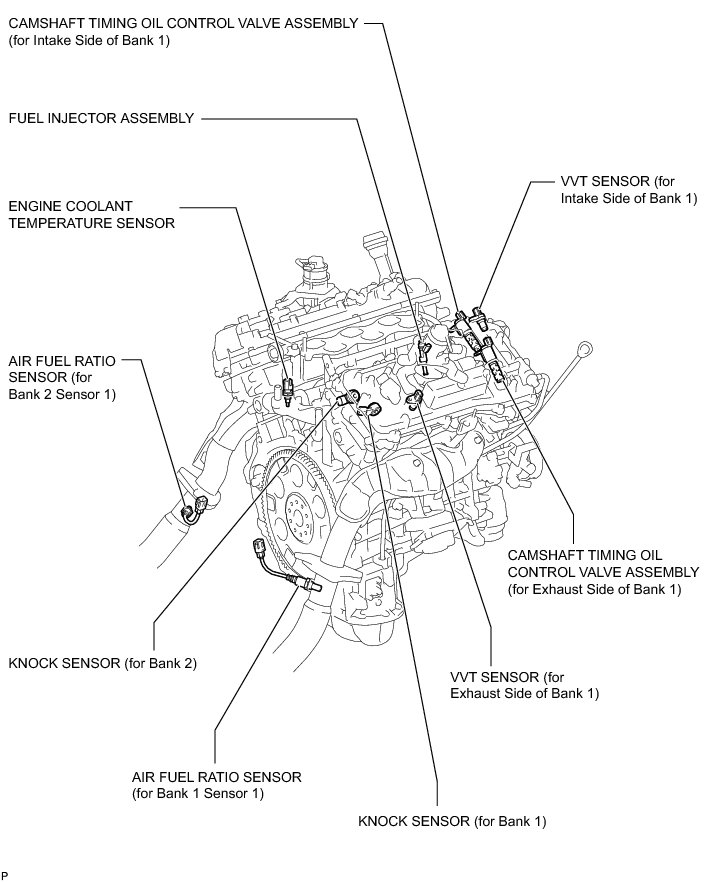 CAMSHAFT TIMING OIL CONTROL VALVE ASSEMBLY (for Intake Side of Bank 1)

FUEL INJECTOR ASSEMBLY

ENGINE COOLANT TEMPERATURE SENSOR

VVT SENSOR (for Intake Side of Bank 1)

AIR FUEL RATIO SENSOR (for Bank 2 Sensor 1)

CAMSHAFT TIMING OIL CONTROL VALVE ASSEMBLY (for Exhaust Side of Bank 1)

KNOCK SENSOR (for Bank 2)

VVT SENSOR (for Exhaust Side of Bank 1)

AIR FUEL RATIO SENSOR (for Bank 1 Sensor 1)

KNOCK SENSOR (for Bank 1)

P