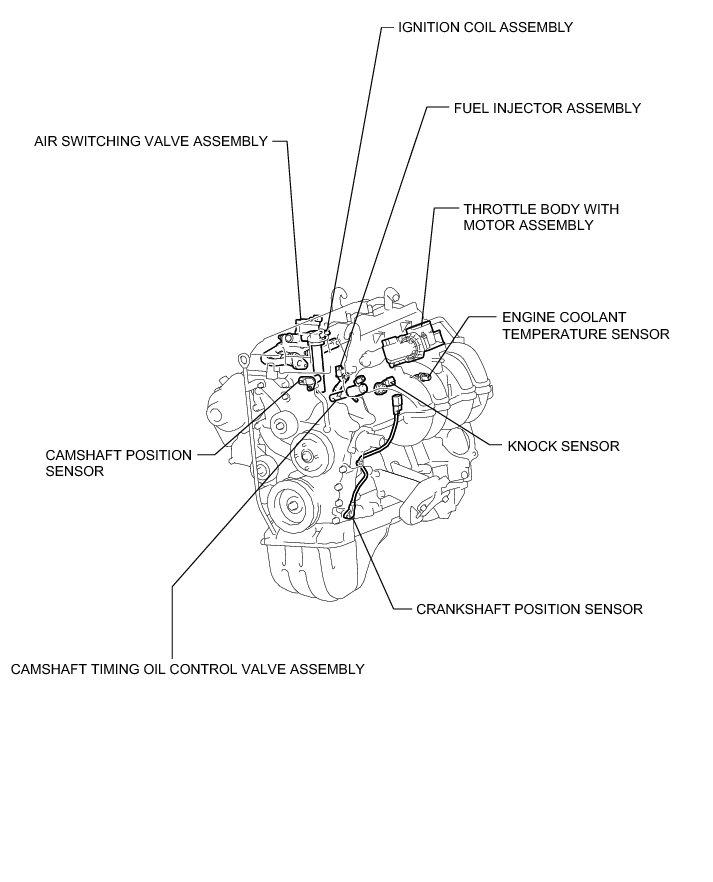 IGNITION COIL ASSEMBLY

FUEL INJECTOR ASSEMBLY

AIR SWITCHING VALVE ASSEMBLY

THROTTLE BODY WITH MOTOR ASSEMBLY

ENGINE COOLANT TEMPERATURE SENSOR

CAMSHAFT POSITION SENSOR

KNOCK SENSOR

CRANKSHAFT POSITION SENSOR

CAMSHAFT TIMING OIL CONTROL VALVE ASSEMBLY