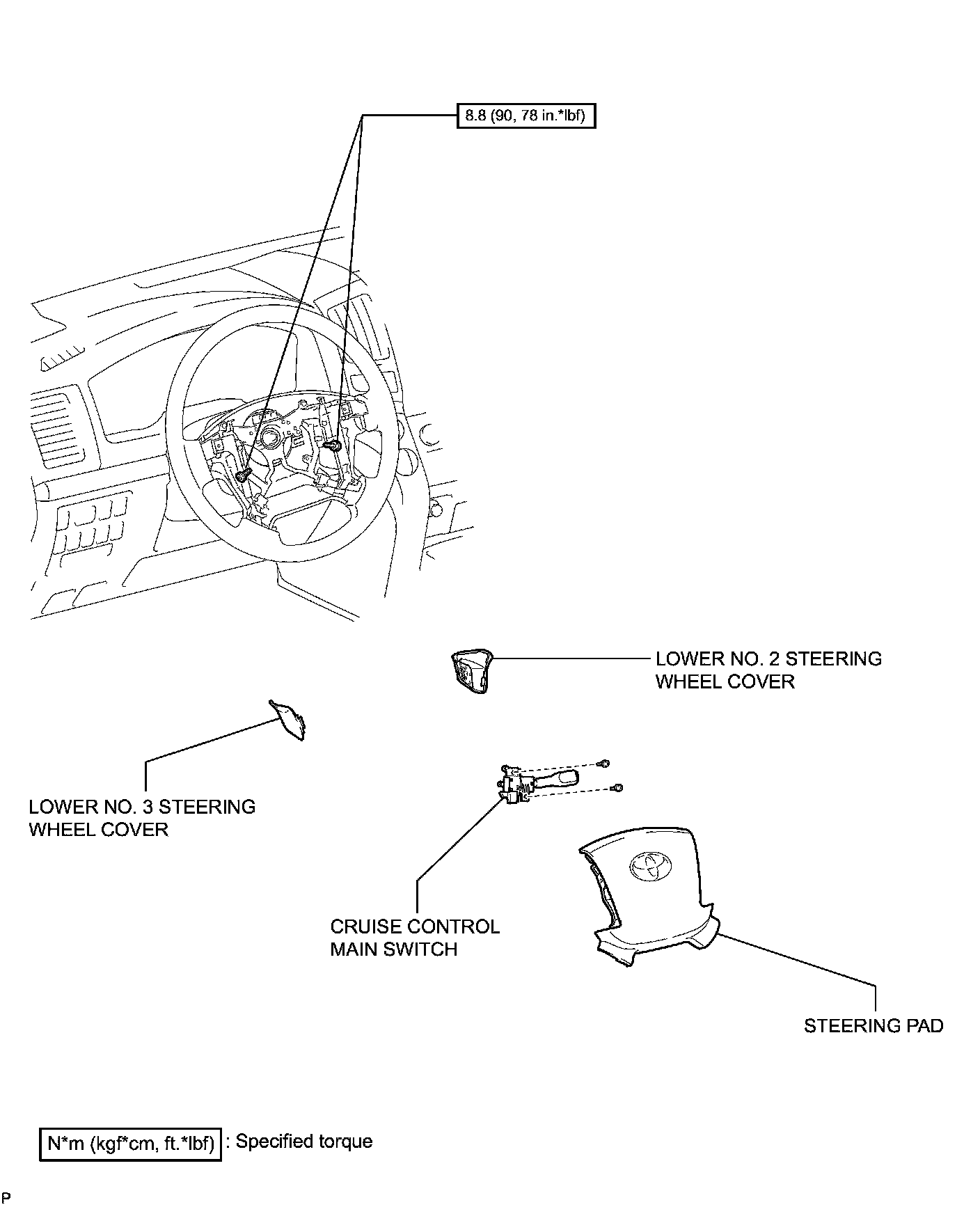 8.8 (90, 78 in.*lbf)

LOWER NO. 2 STEERING WHEEL COVER

LOWER NO. 3 STEERING WHEEL COVER

CRUISE CONTROL MAIN SWITCH

STEERING PAD

N*m (kgf*cm, ft.*lbf) : Specified torque

P