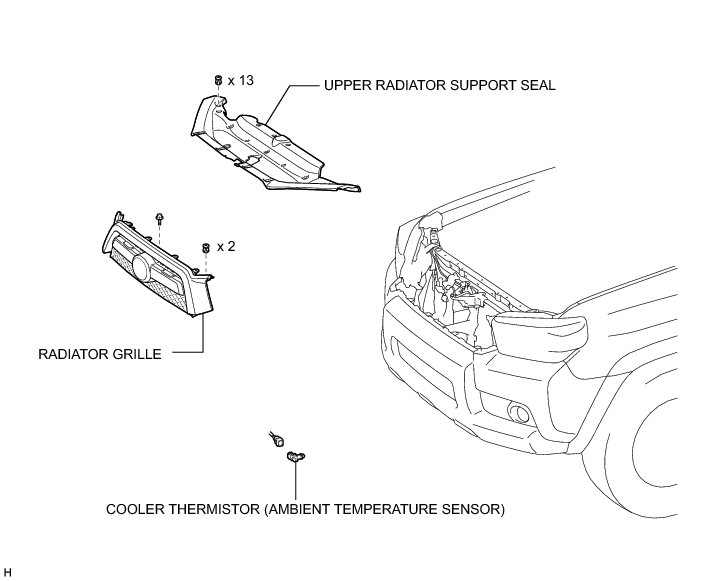 x 13

UPPER RADIATOR SUPPORT SEAL

x 2

RADIATOR GRILLE

COOLER THERMISTOR (AMBIENT TEMPERATURE SENSOR)

H