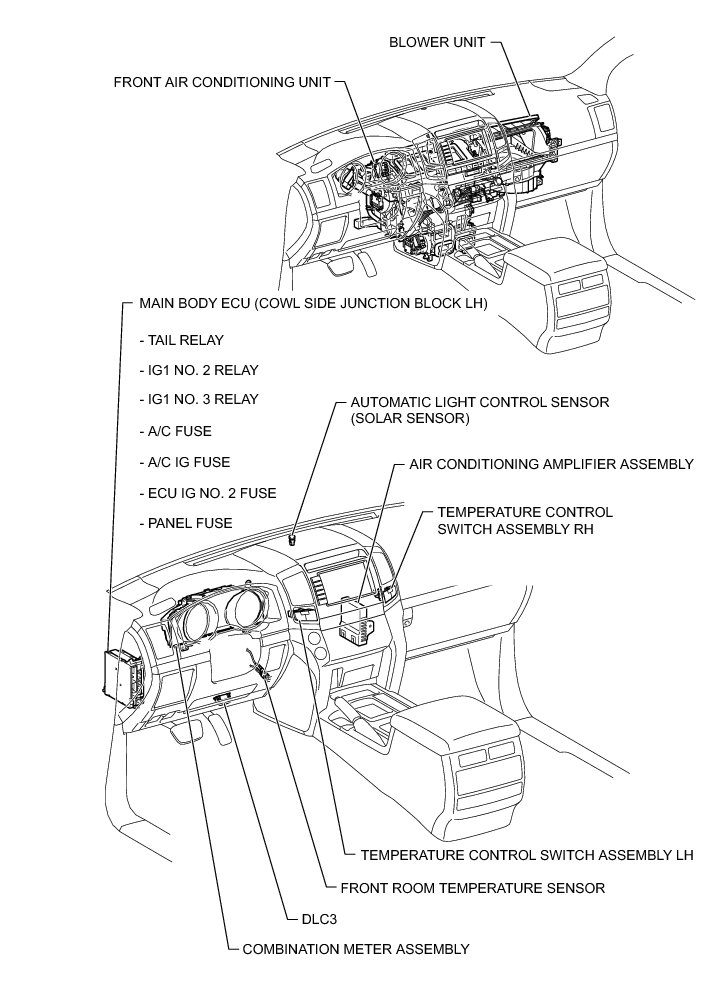 BLOWER UNIT

FRONT AIR CONDITIONING UNIT

MAIN BODY ECU (COWL SIDE JUNCTION BLOCK LH)

- TAIL RELAY

- IG1 NO. 2 RELAY

- IG1 NO. 3 RELAY

- A/C FUSE

- A/C IG FUSE

- ECU IG NO. 2 FUSE

- PANEL FUSE

AUTOMATIC LIGHT CONTROL SENSOR (SOLAR SENSOR)

AIR CONDITIONING AMPLIFIER ASSEMBLY

TEMPERATURE CONTROL SWITCH ASSEMBLY RH

TEMPERATURE CONTROL SWITCH ASSEMBLY LH

FRONT ROOM TEMPERATURE SENSOR

DLC3

COMBINATION METER ASSEMBLY