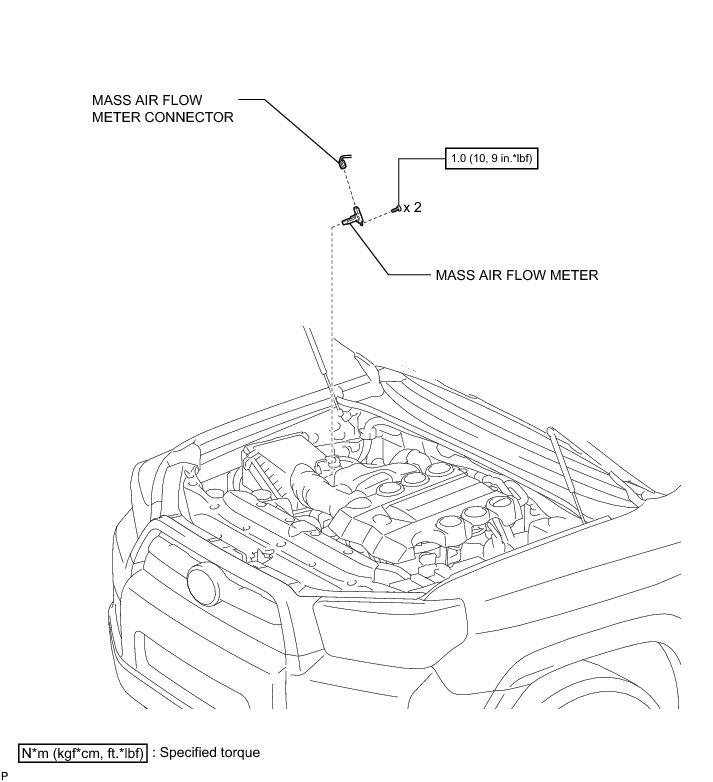 MASS AIR FLOW METER CONNECTOR

1.0 (10, 9 in.*lbf)

x 2

MASS AIR FLOW METER

N*m (kgf*cm, ft.*lbf) : Specified torque

P