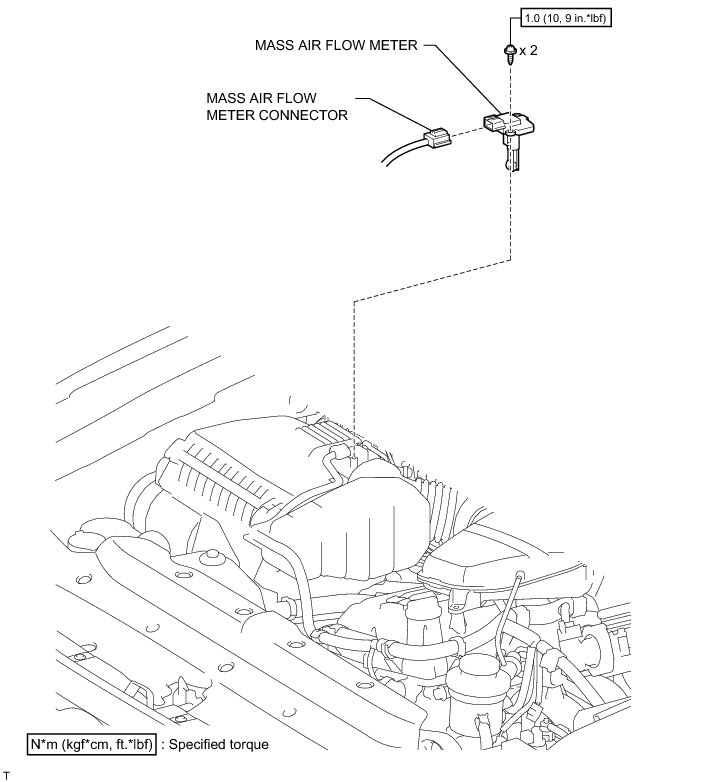 1.0 (10, 9 in.*lbf)

MASS AIR FLOW METER

x 2

MASS AIR FLOW METER CONNECTOR

N*m (kgf*cm, ft.*lbf) : Specified torque

T