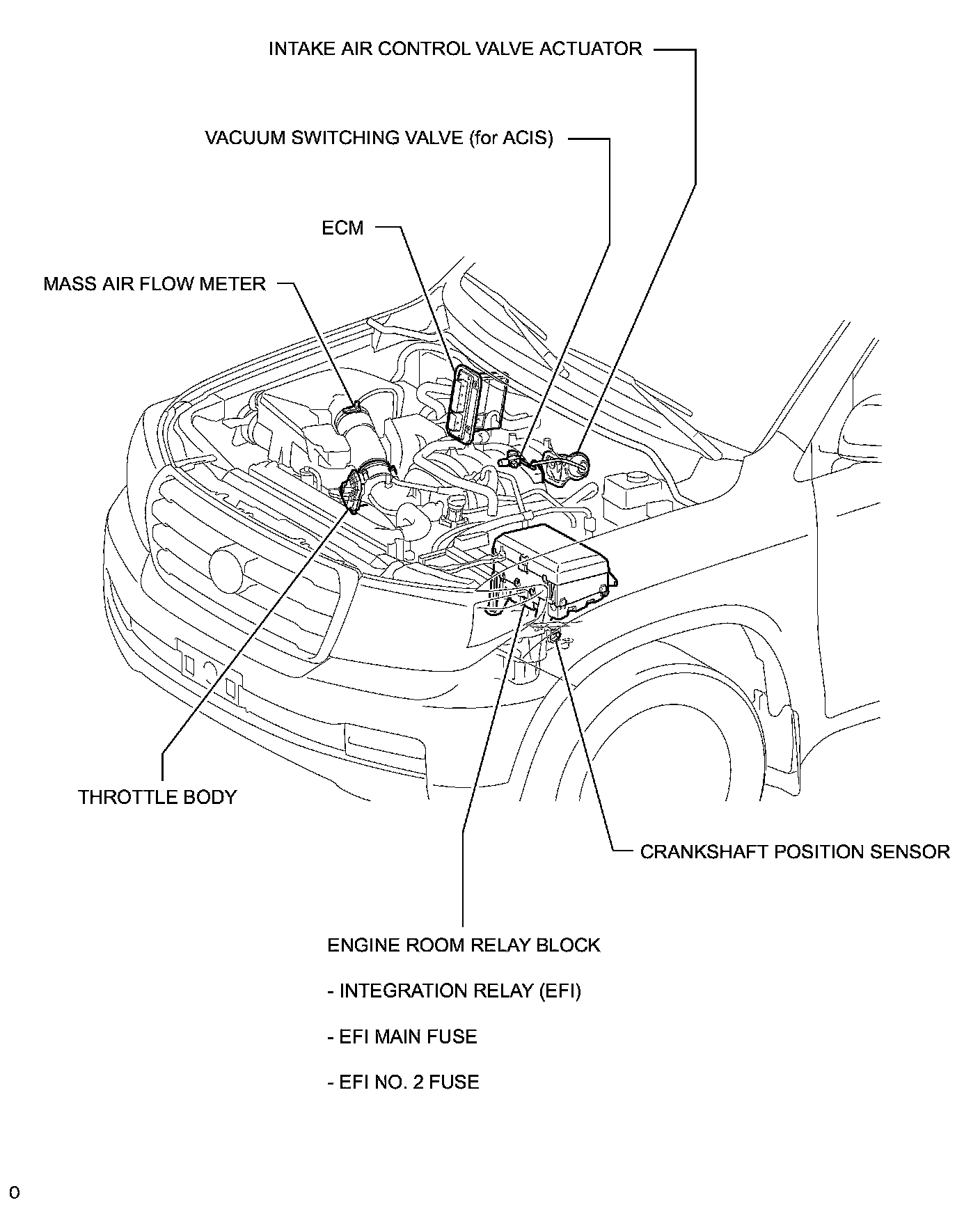 INTAKE AIR CONTROL VALVE ACTUATOR

VACUUM SWITCHING VALVE (for ACIS)

ECM

MASS AIR FLOW METER

THROTTLE BODY

CRANKSHAFT POSITION SENSOR

ENGINE ROOM RELAY BLOCK

- INTEGRATION RELAY (EFI)

- EFI MAIN FUSE

- EFI NO. 2 FUSE

0