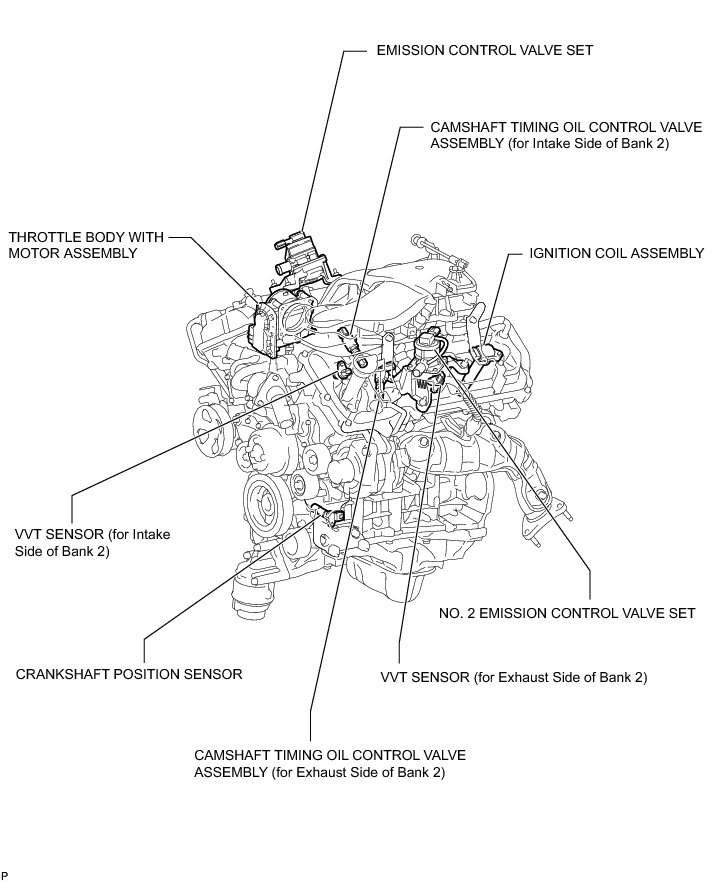 EMISSION CONTROL VALVE SET

CAMSHAFT TIMING OIL CONTROL VALVE ASSEMBLY (for Intake Side of Bank 2)

THROTTLE BODY WITH MOTOR ASSEMBLY

IGNITION COIL ASSEMBLY

VVT SENSOR (for Intake Side of Bank 2)

NO. 2 EMISSION CONTROL VALVE SET

CRANKSHAFT POSITION SENSOR

VVT SENSOR (for Exhaust Side of Bank 2)

CAMSHAFT TIMING OIL CONTROL VALVE ASSEMBLY (for Exhaust Side of Bank 2)

P