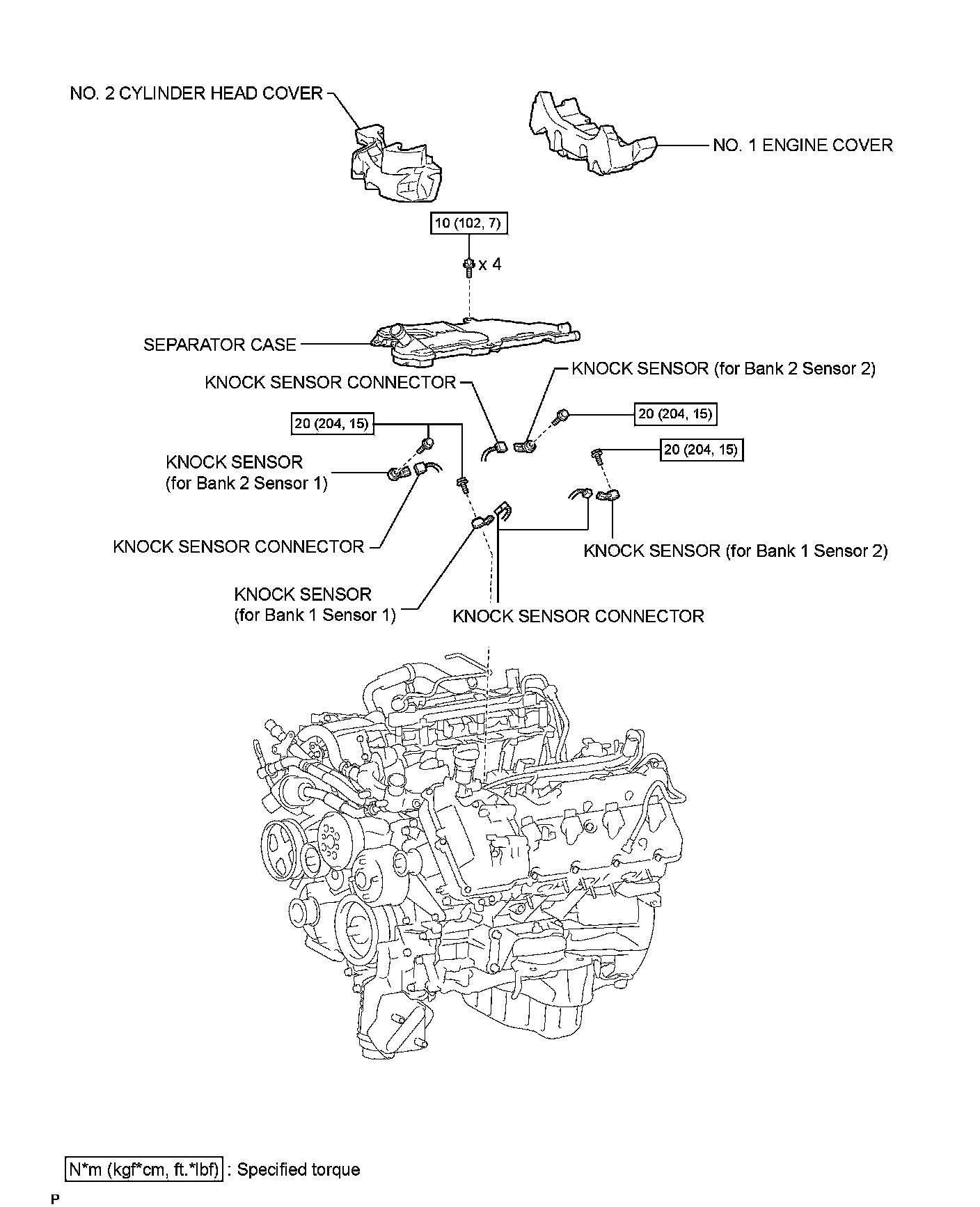 NO. 2 CYLINDER HEAD COVER

NO. 1 ENGINE COVER

10 (102, 7)

x 4

SEPARATOR CASE

KNOCK SENSOR CONNECTOR

KNOCK SENSOR (for Bank 2 Sensor 2)

20 (204, 15)

20 (204, 15)

20 (204, 15)

KNOCK SENSOR (for Bank 2 Sensor 1)

KNOCK SENSOR CONNECTOR

KNOCK SENSOR (for Bank 1 Sensor 2)

KNOCK SENSOR (for Bank 1 Sensor 1)

KNOCK SENSOR CONNECTOR

N*m (kgf*cm, ft.*lbf) : Specified torque

P