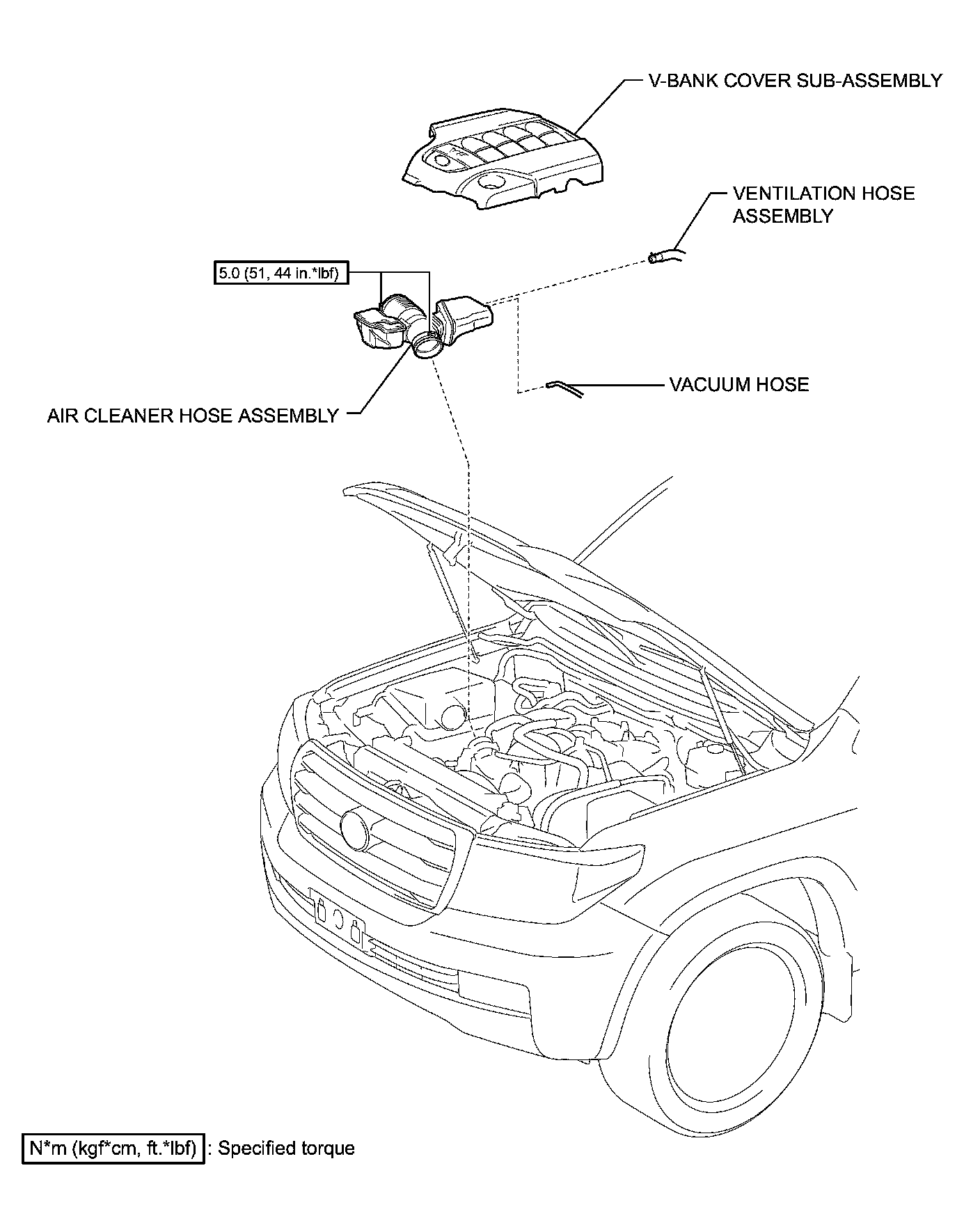 V-BANK COVER SUB-ASSEMBLY

VENTILATION HOSE ASSEMBLY

5.0 (51, 44 in.*lbf)

VACUUM HOSE

AIR CLEANER HOSE ASSEMBLY

N*m (kgf*cm, ft.*lbf) : Specified torque