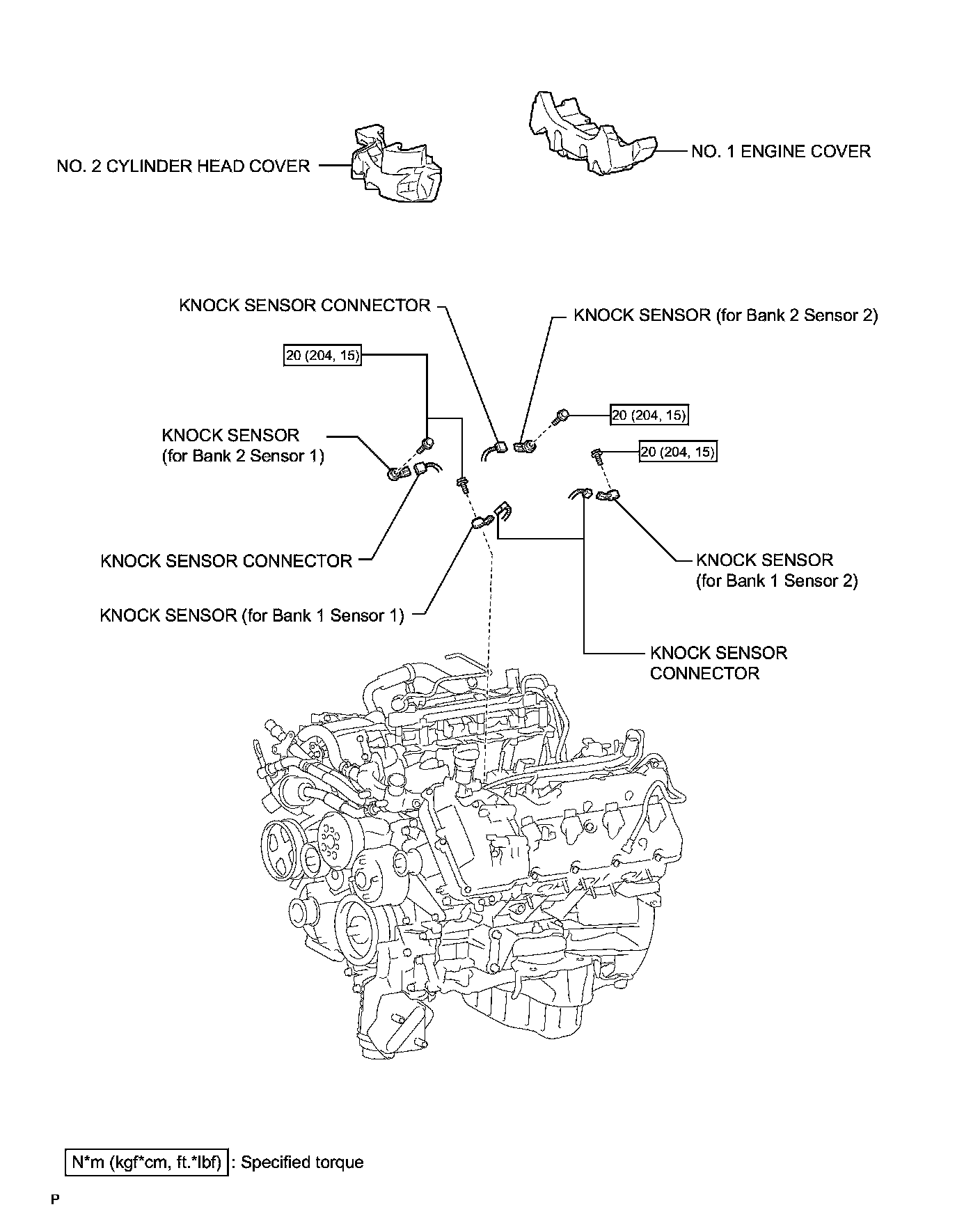 NO. 2 CYLINDER HEAD COVER

NO. 1 ENGINE COVER

KNOCK SENSOR CONNECTOR

KNOCK SENSOR (for Bank 2 Sensor 2)

20 (204, 15)

20 (204, 15)

20 (204, 15)

KNOCK SENSOR (for Bank 2 Sensor 1)

KNOCK SENSOR CONNECTOR

KNOCK SENSOR (for Bank 1 Sensor 2)

KNOCK SENSOR (for Bank 1 Sensor 1)

KNOCK SENSOR CONNECTOR

N*m (kgf*cm, ft.*lbf) : Specified torque

P