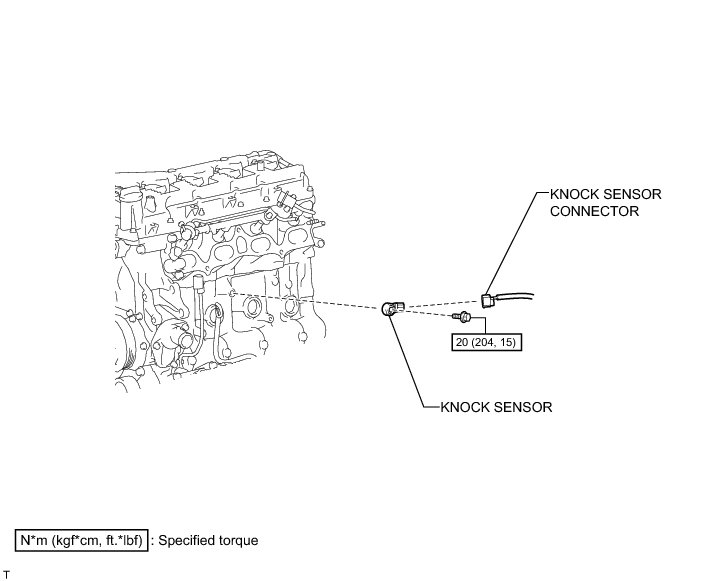 KNOCK SENSOR CONNECTOR

20 (204, 15)

KNOCK SENSOR

N*m (kgf*cm, ft.*lbf) : Specified torque

T