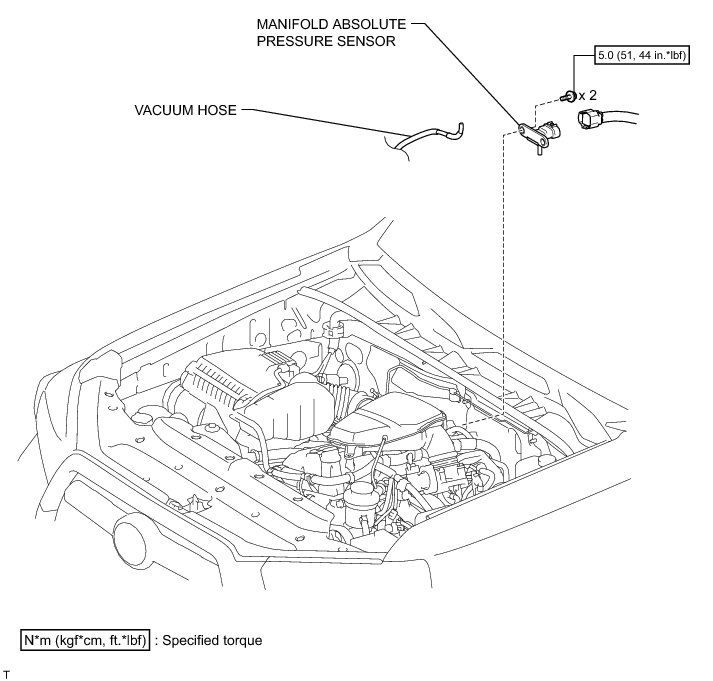 MANIFOLD ABSOLUTE PRESSURE SENSOR

5.0 (51, 44 in.*lbf)

x 2

VACUUM HOSE

N*m (kgf*cm, ft.*lbf) : Specified torque

T