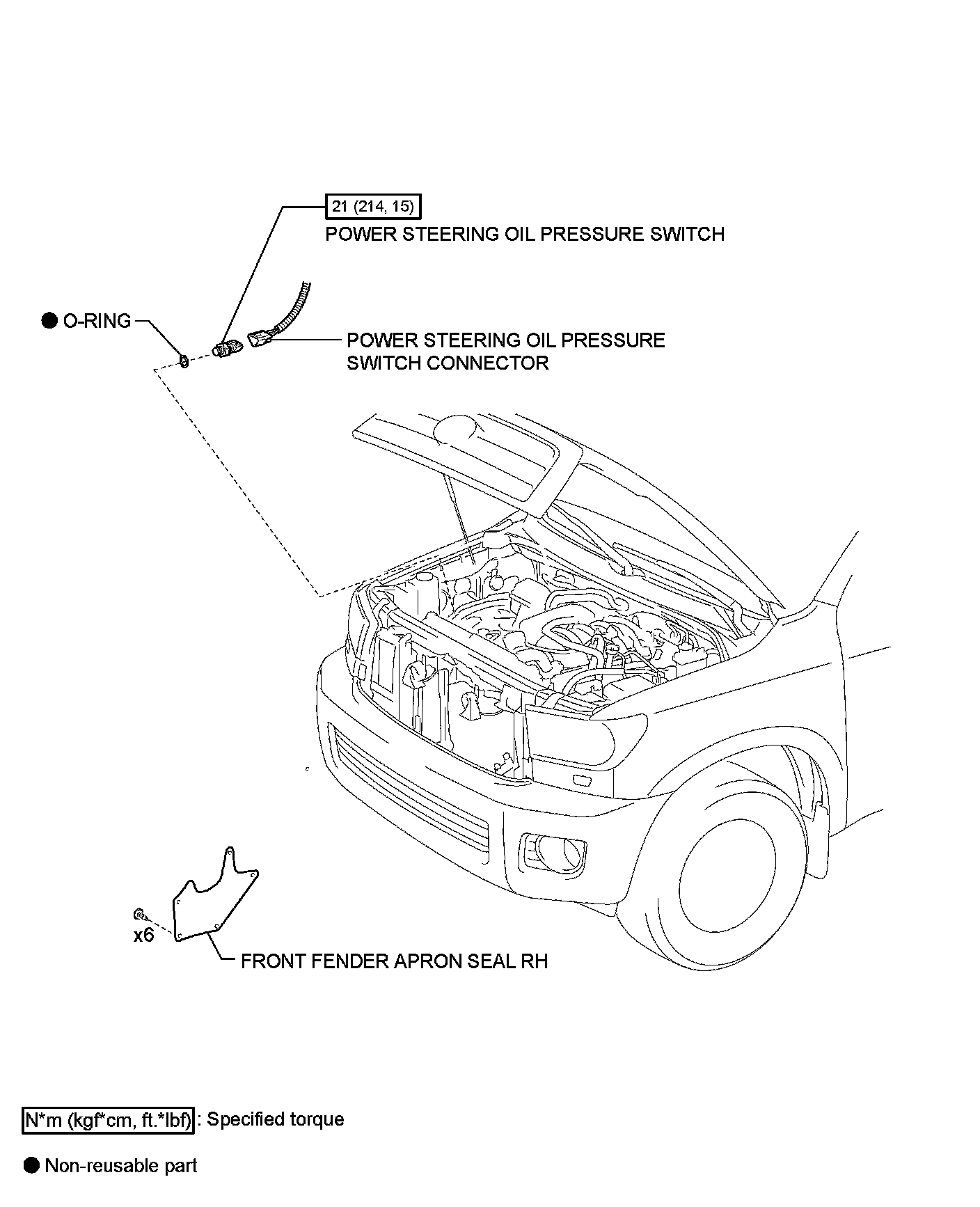 21 (214, 15)

POWER STEERING OIL PRESSURE SWITCH

● O-RING

POWER STEERING OIL PRESSURE SWITCH CONNECTOR

x6

FRONT FENDER APRON SEAL RH

N*m (kgf*cm, ft.*lbf) : Specified torque

● Non-reusable part