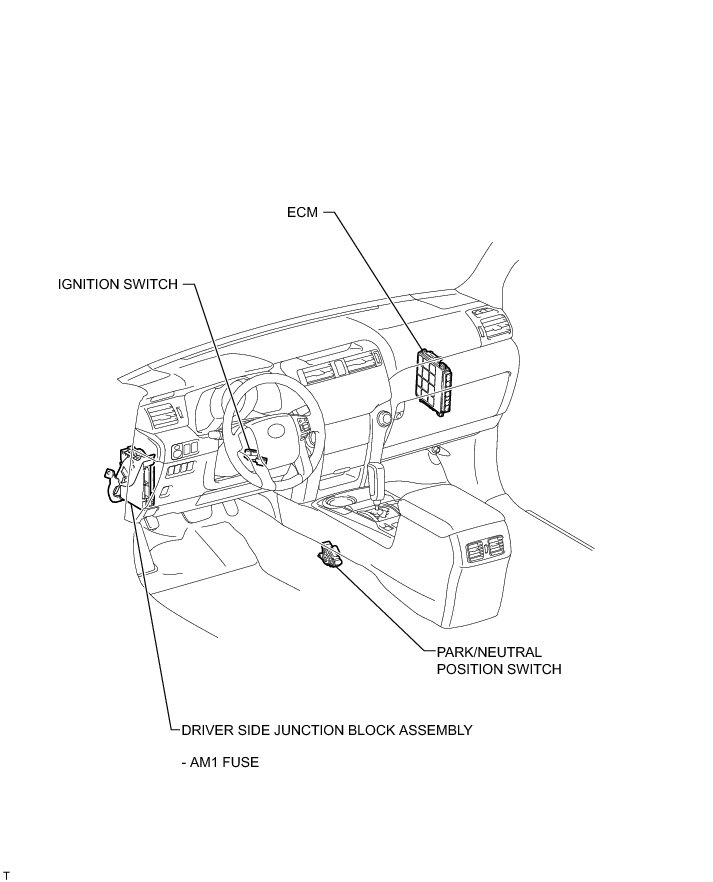 ECM

IGNITION SWITCH

PARK/NEUTRAL POSITION SWITCH

DRIVER SIDE JUNCTION BLOCK ASSEMBLY

- AM1 FUSE

T