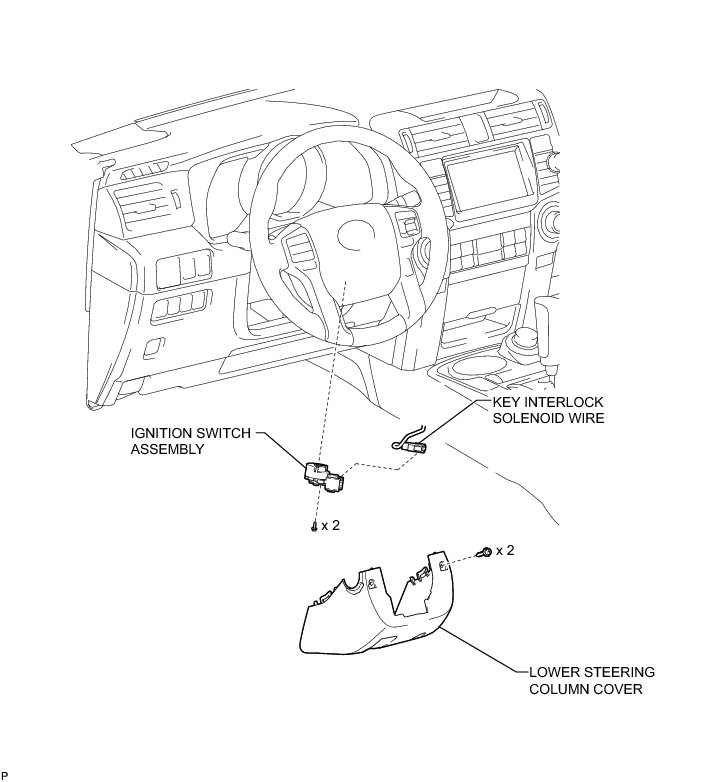 KEY INTERLOCK
SOLENOID WIRE

IGNITION SWITCH
ASSEMBLY

x 2

x 2

LOWER STEERING
COLUMN COVER

P