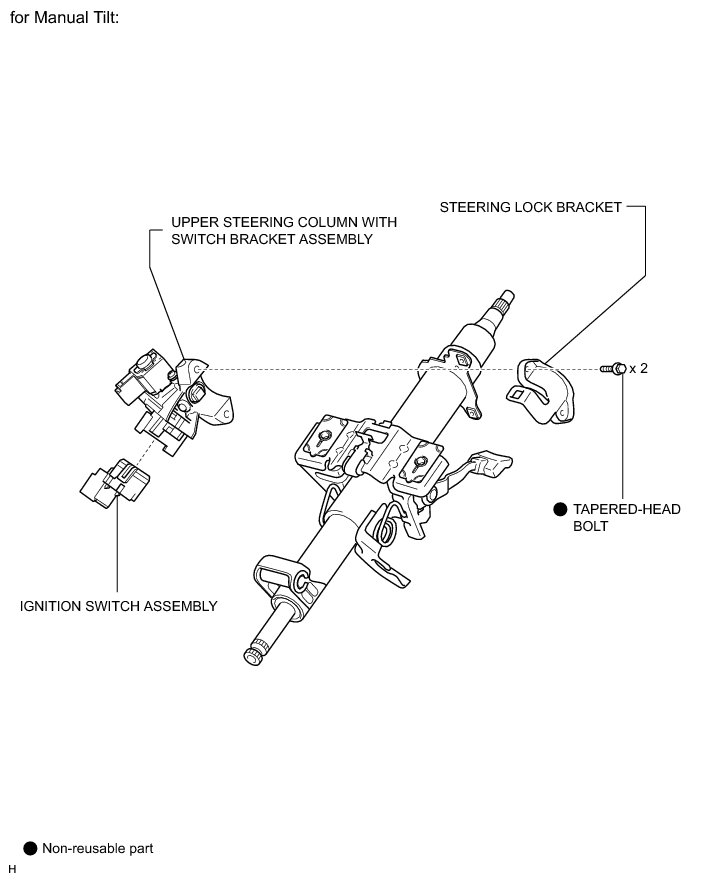 for Manual Tilt:

UPPER STEERING COLUMN WITH SWITCH BRACKET ASSEMBLY

STEERING LOCK BRACKET

x 2

● TAPERED-HEAD BOLT

IGNITION SWITCH ASSEMBLY

● Non-reusable part

H