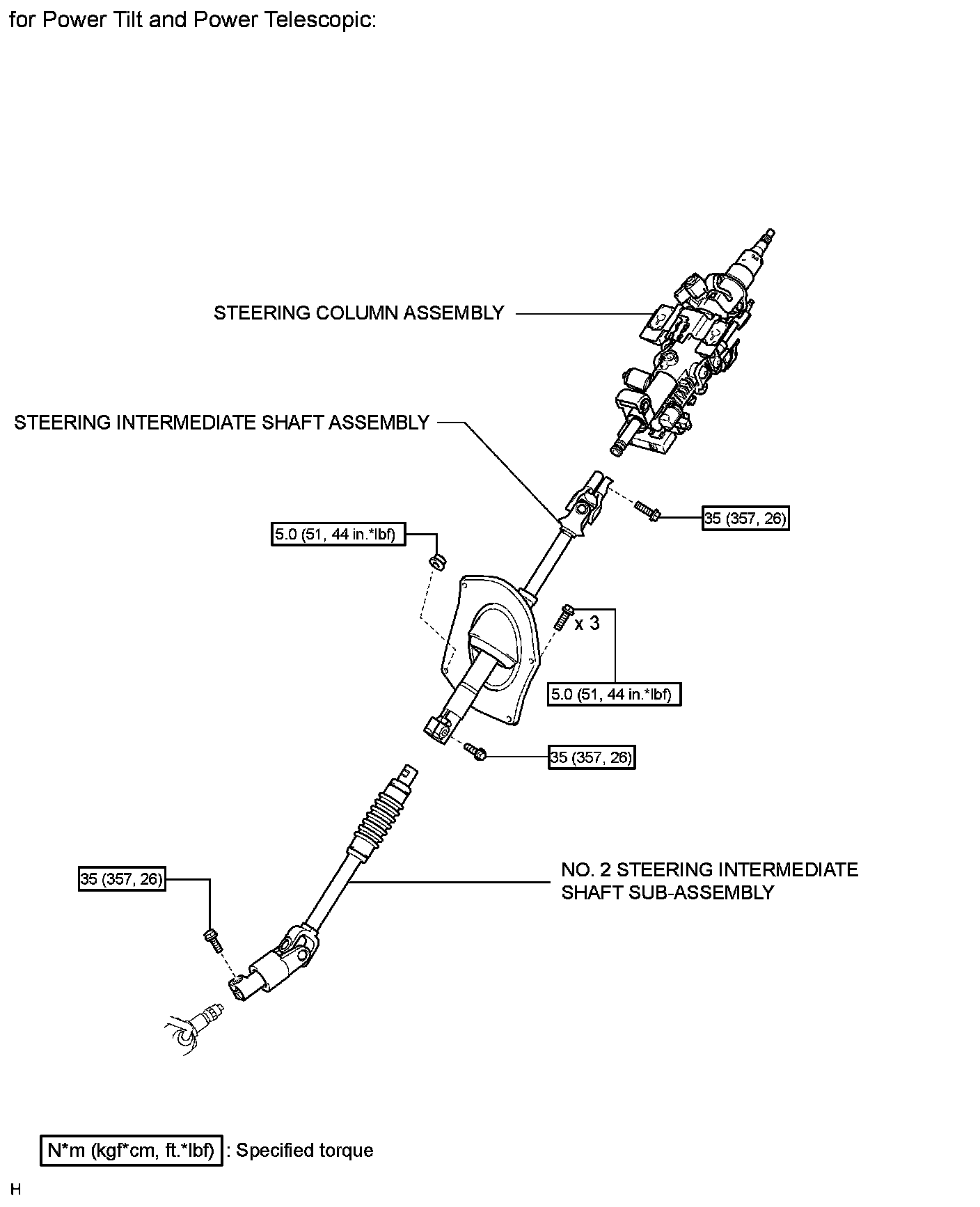 for Power Tilt and Power Telescopic:

STEERING COLUMN ASSEMBLY

STEERING INTERMEDIATE SHAFT ASSEMBLY

35 (357, 26)

5.0 (51, 44 in.*lbf)

x 3

5.0 (51, 44 in.*lbf)

35 (357, 26)

35 (357, 26)

NO. 2 STEERING INTERMEDIATE SHAFT SUB-ASSEMBLY

N*m (kgf*cm, ft.*lbf) : Specified torque

H