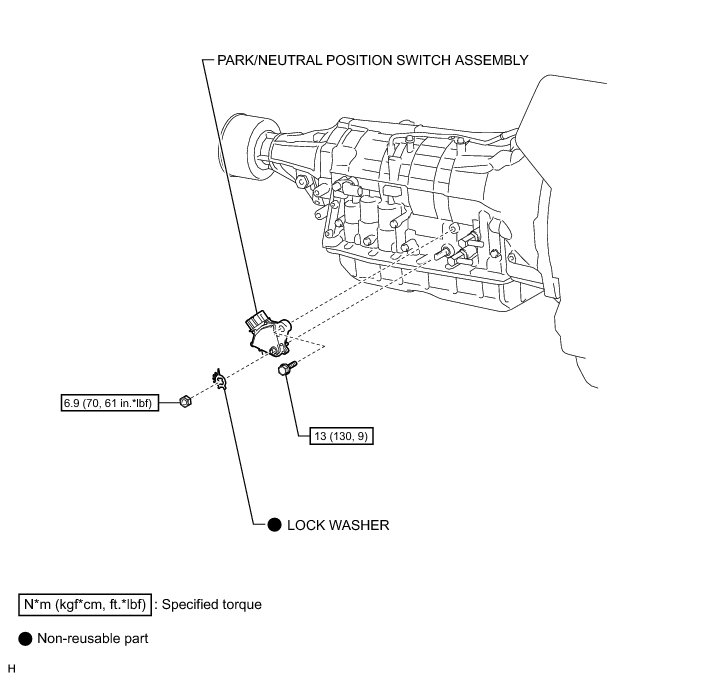 PARK/NEUTRAL POSITION SWITCH ASSEMBLY

6.9 (70, 61 in.*lbf)

13 (130, 9)

● LOCK WASHER

N*m (kgf*cm, ft.*lbf) : Specified torque

● Non-reusable part

H