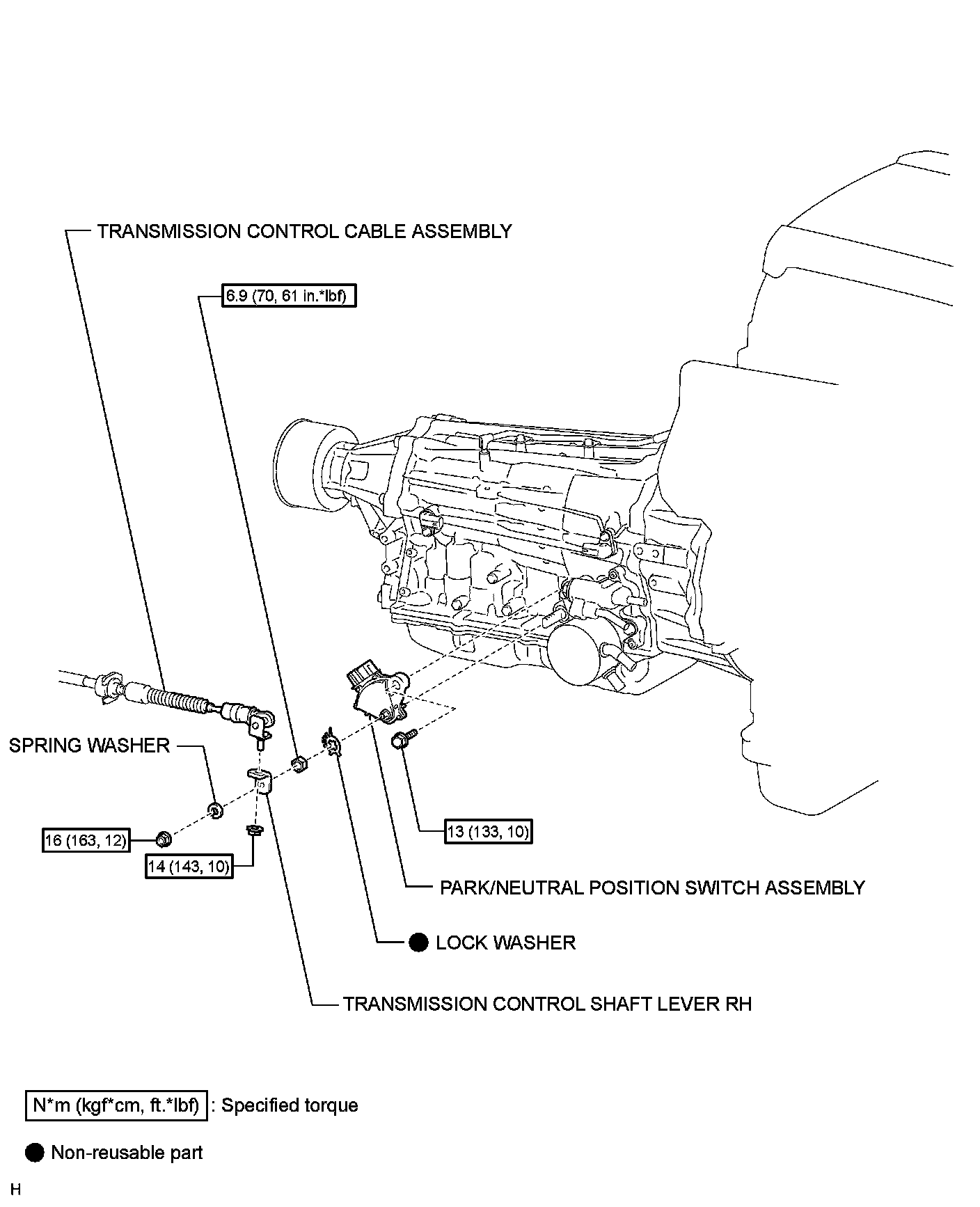 TRANSMISSION CONTROL CABLE ASSEMBLY

6.9 (70, 61 in.*lbf)

SPRING WASHER

16 (163, 12)

14 (143, 10)

13 (133, 10)

PARK/NEUTRAL POSITION SWITCH ASSEMBLY

● LOCK WASHER

TRANSMISSION CONTROL SHAFT LEVER RH

N*m (kgf*cm, ft.*lbf) : Specified torque

● Non-reusable part

H