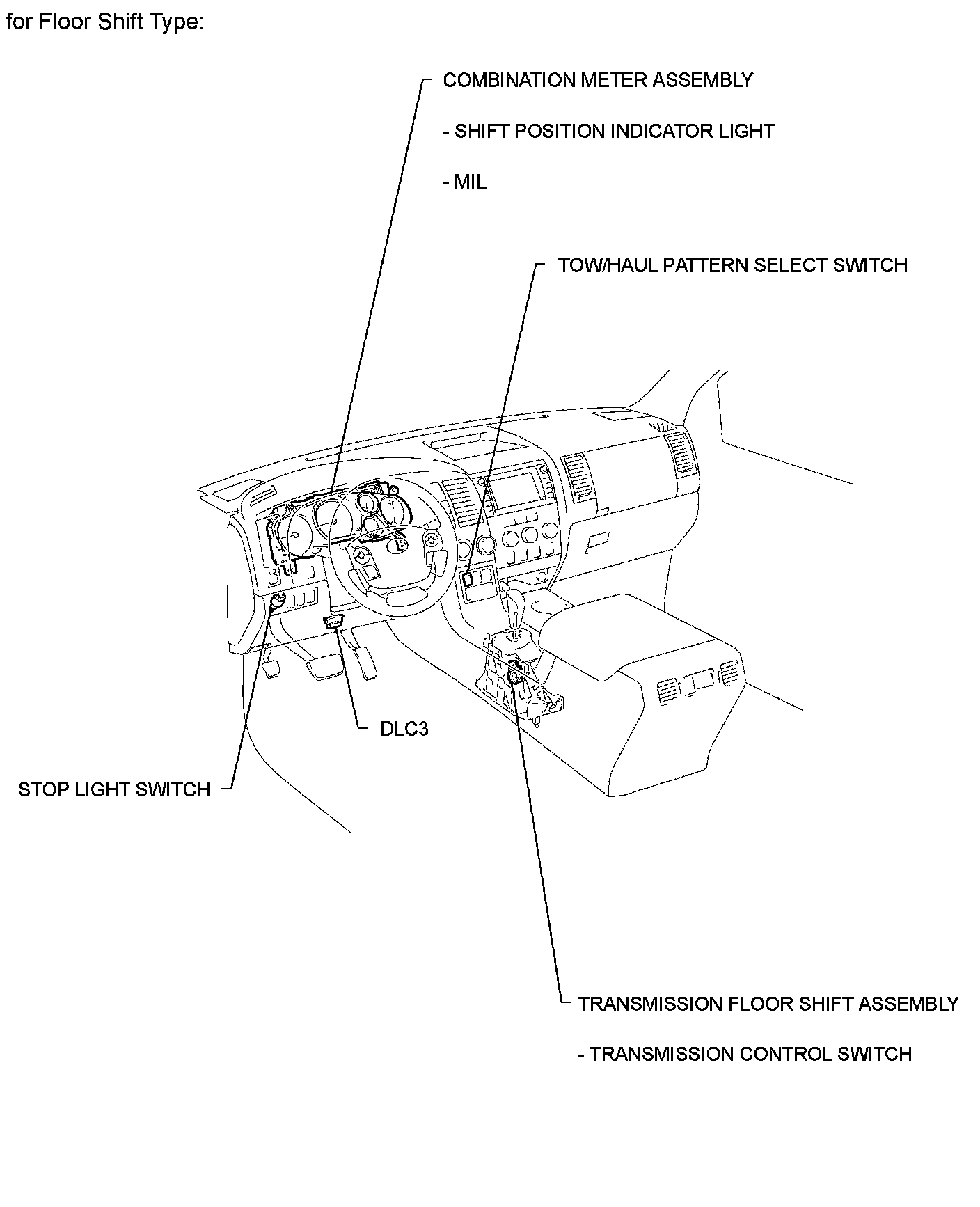 for Floor Shift Type:

COMBINATION METER ASSEMBLY

- SHIFT POSITION INDICATOR LIGHT

- MIL

TOW/HAUL PATTERN SELECT SWITCH

DLC3

STOP LIGHT SWITCH

TRANSMISSION FLOOR SHIFT ASSEMBLY

- TRANSMISSION CONTROL SWITCH