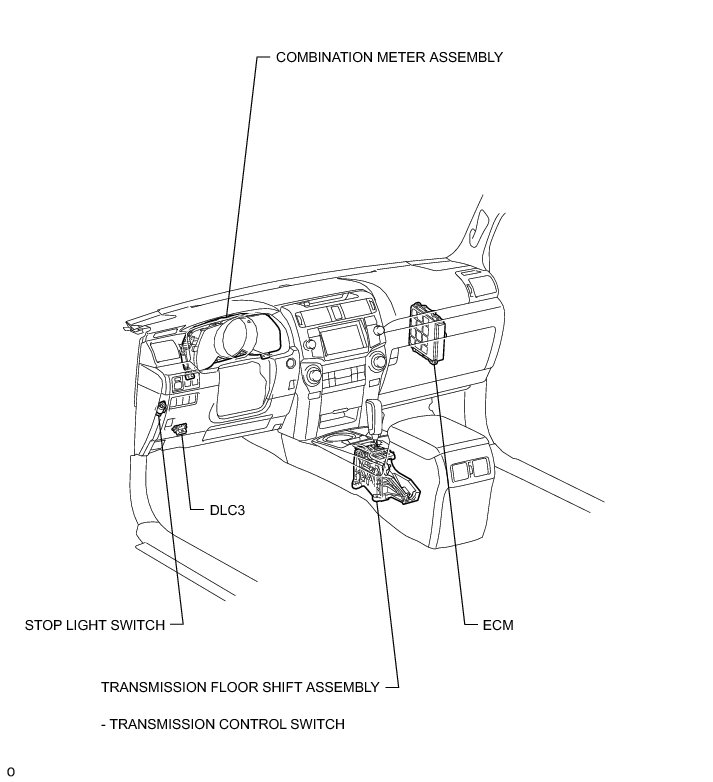 COMBINATION METER ASSEMBLY

DLC3

STOP LIGHT SWITCH

ECM

TRANSMISSION FLOOR SHIFT ASSEMBLY

- TRANSMISSION CONTROL SWITCH

o