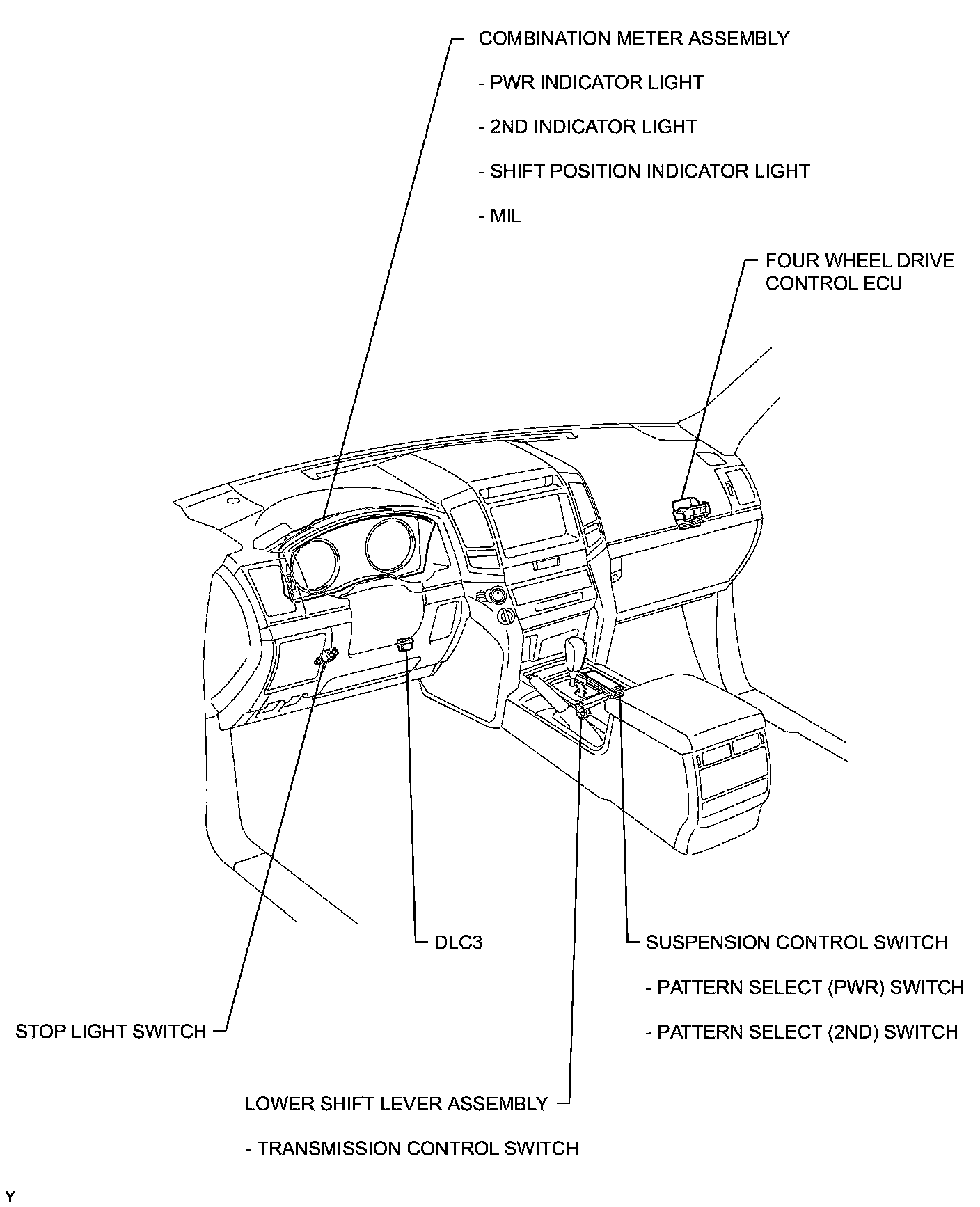 COMBINATION METER ASSEMBLY

- PWR INDICATOR LIGHT

- 2ND INDICATOR LIGHT

- SHIFT POSITION INDICATOR LIGHT

- MIL

FOUR WHEEL DRIVE CONTROL ECU

DLC3

SUSPENSION CONTROL SWITCH

- PATTERN SELECT (PWR) SWITCH

- PATTERN SELECT (2ND) SWITCH

STOP LIGHT SWITCH

LOWER SHIFT LEVER ASSEMBLY

- TRANSMISSION CONTROL SWITCH

Y