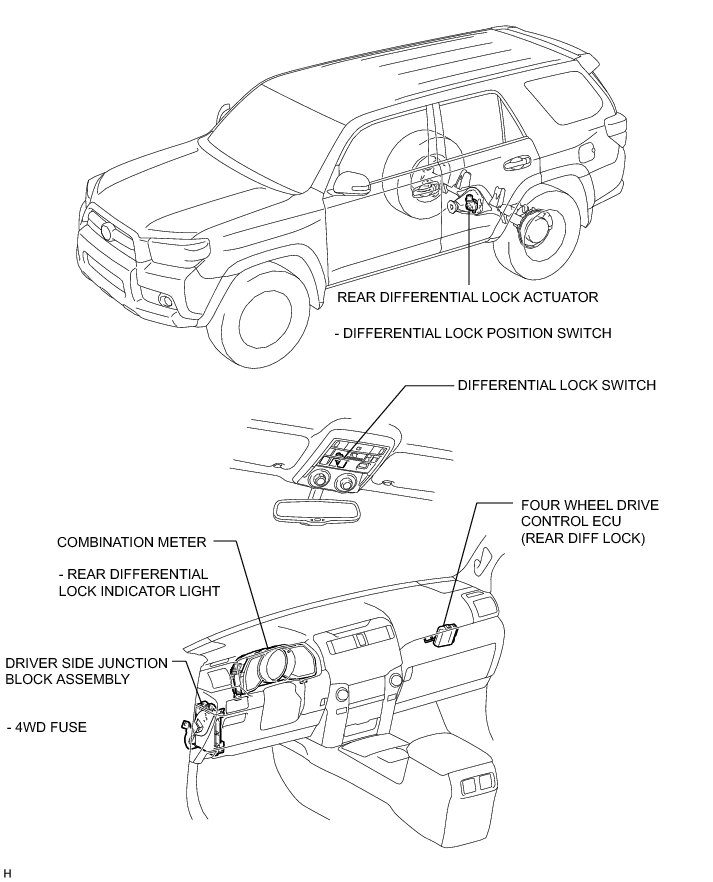 REAR DIFFERENTIAL LOCK ACTUATOR

- DIFFERENTIAL LOCK POSITION SWITCH

DIFFERENTIAL LOCK SWITCH

FOUR WHEEL DRIVE CONTROL ECU (REAR DIFF LOCK)

COMBINATION METER

- REAR DIFFERENTIAL LOCK INDICATOR LIGHT

DRIVER SIDE JUNCTION BLOCK ASSEMBLY

- 4WD FUSE

H