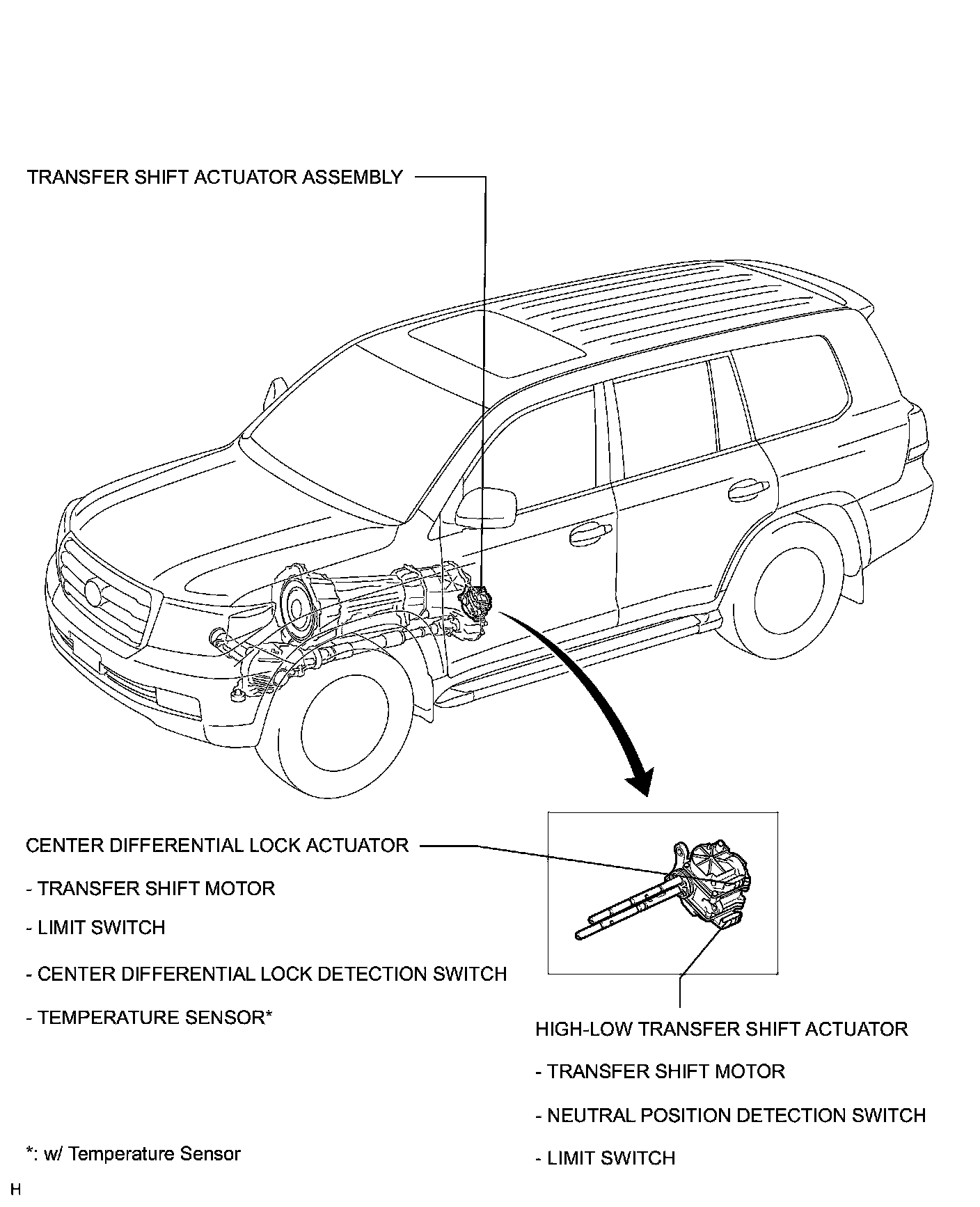 TRANSFER SHIFT ACTUATOR ASSEMBLY

CENTER DIFFERENTIAL LOCK ACTUATOR

- TRANSFER SHIFT MOTOR

- LIMIT SWITCH

- CENTER DIFFERENTIAL LOCK DETECTION SWITCH

- TEMPERATURE SENSOR*

HIGH-LOW TRANSFER SHIFT ACTUATOR

- TRANSFER SHIFT MOTOR

- NEUTRAL POSITION DETECTION SWITCH

- LIMIT SWITCH

*: w/ Temperature Sensor

H