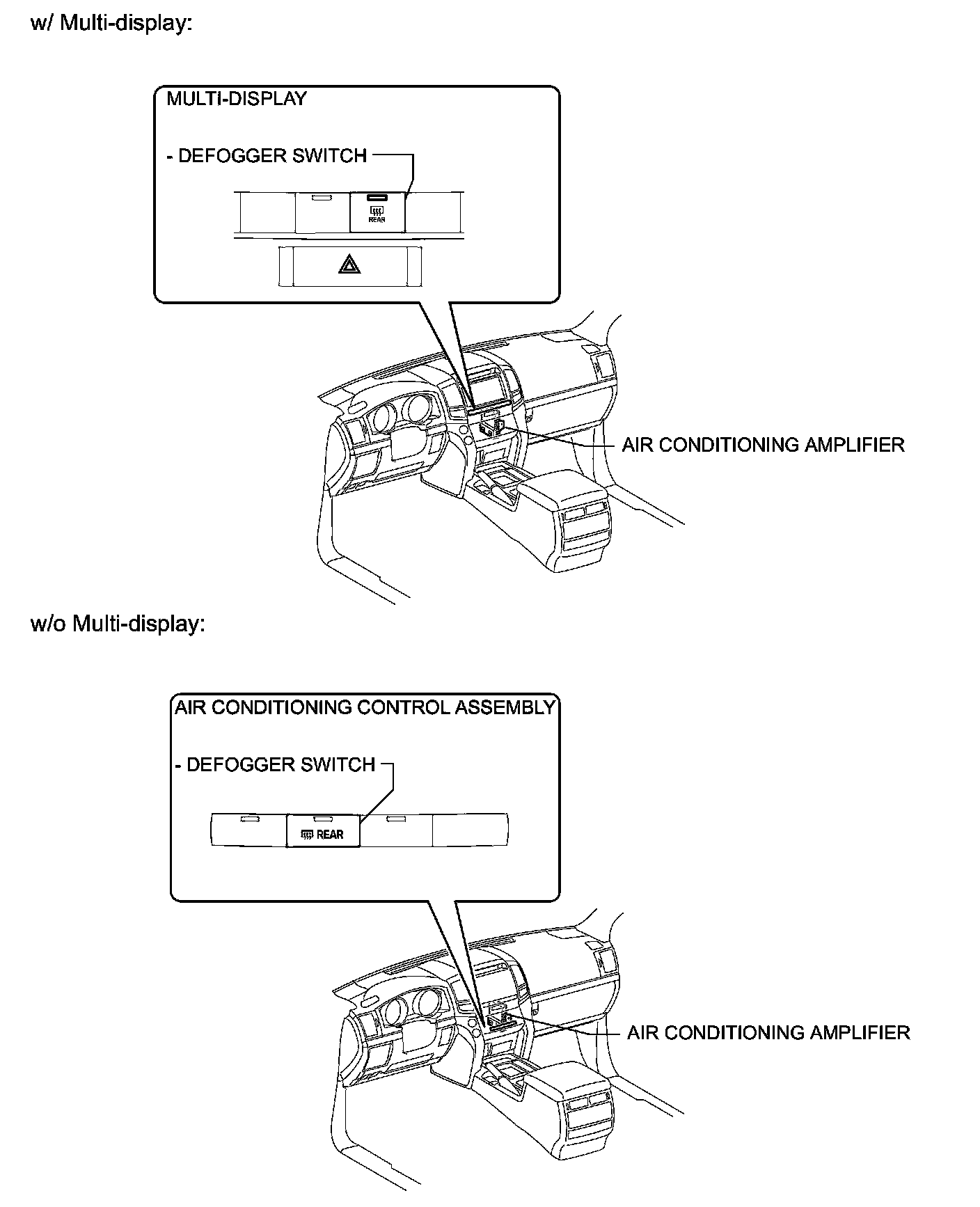 w/ Multi-display:

MULTI-DISPLAY

- DEFOGGER SWITCH

REAR

AIR CONDITIONING AMPLIFIER

w/o Multi-display:

AIR CONDITIONING CONTROL ASSEMBLY

- DEFOGGER SWITCH

REAR

AIR CONDITIONING AMPLIFIER