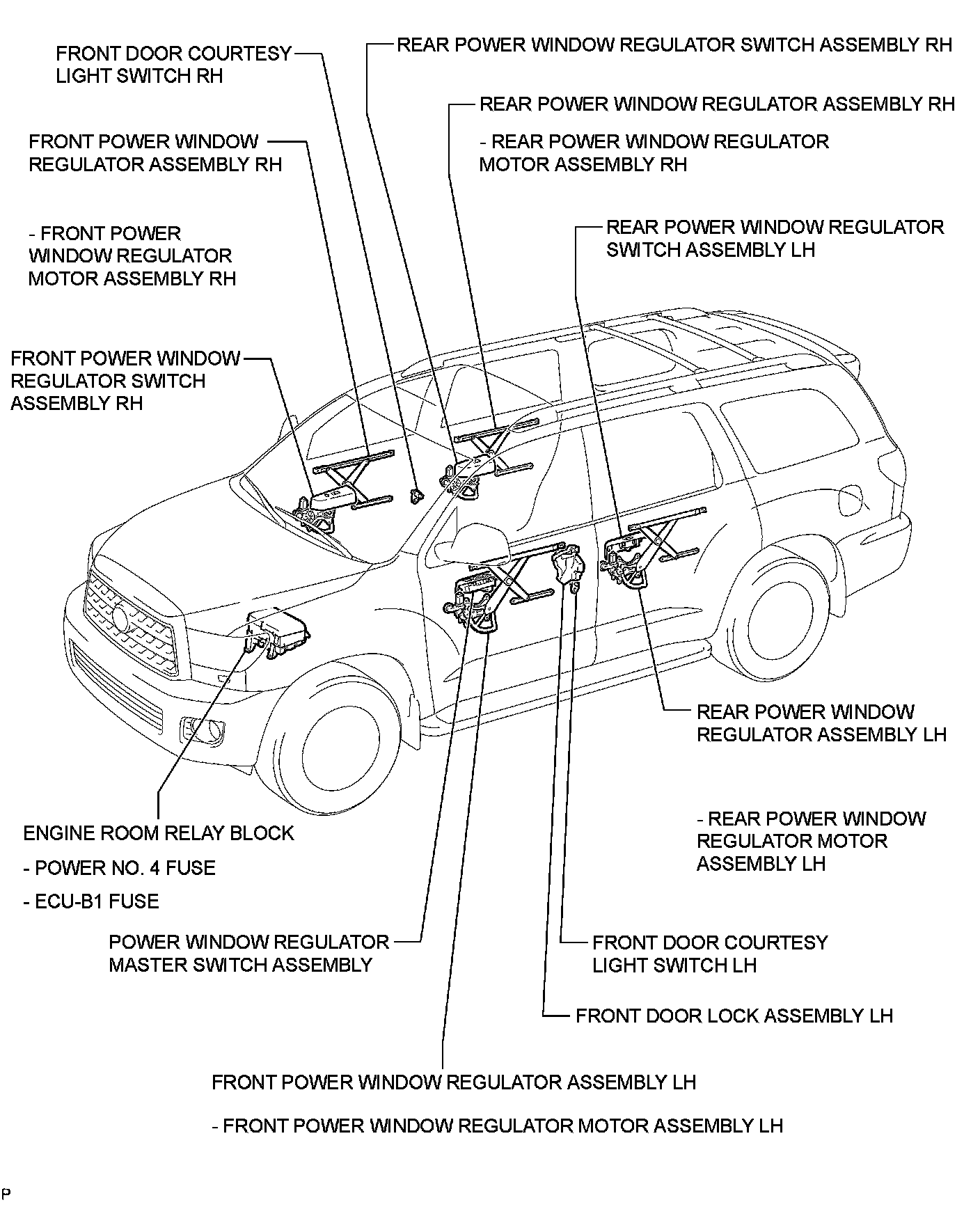 FRONT DOOR COURTESY LIGHT SWITCH RH

REAR POWER WINDOW REGULATOR SWITCH ASSEMBLY RH

REAR POWER WINDOW REGULATOR ASSEMBLY RH

- REAR POWER WINDOW REGULATOR MOTOR ASSEMBLY RH

FRONT POWER WINDOW REGULATOR ASSEMBLY RH

- FRONT POWER WINDOW REGULATOR MOTOR ASSEMBLY RH

REAR POWER WINDOW REGULATOR SWITCH ASSEMBLY LH

FRONT POWER WINDOW REGULATOR SWITCH ASSEMBLY RH

REAR POWER WINDOW REGULATOR ASSEMBLY LH

- REAR POWER WINDOW REGULATOR MOTOR ASSEMBLY LH

ENGINE ROOM RELAY BLOCK

- POWER NO. 4 FUSE

- ECU-B1 FUSE

POWER WINDOW REGULATOR MASTER SWITCH ASSEMBLY

FRONT DOOR COURTESY LIGHT SWITCH LH

FRONT DOOR LOCK ASSEMBLY LH

FRONT POWER WINDOW REGULATOR ASSEMBLY LH

- FRONT POWER WINDOW REGULATOR MOTOR ASSEMBLY LH

P